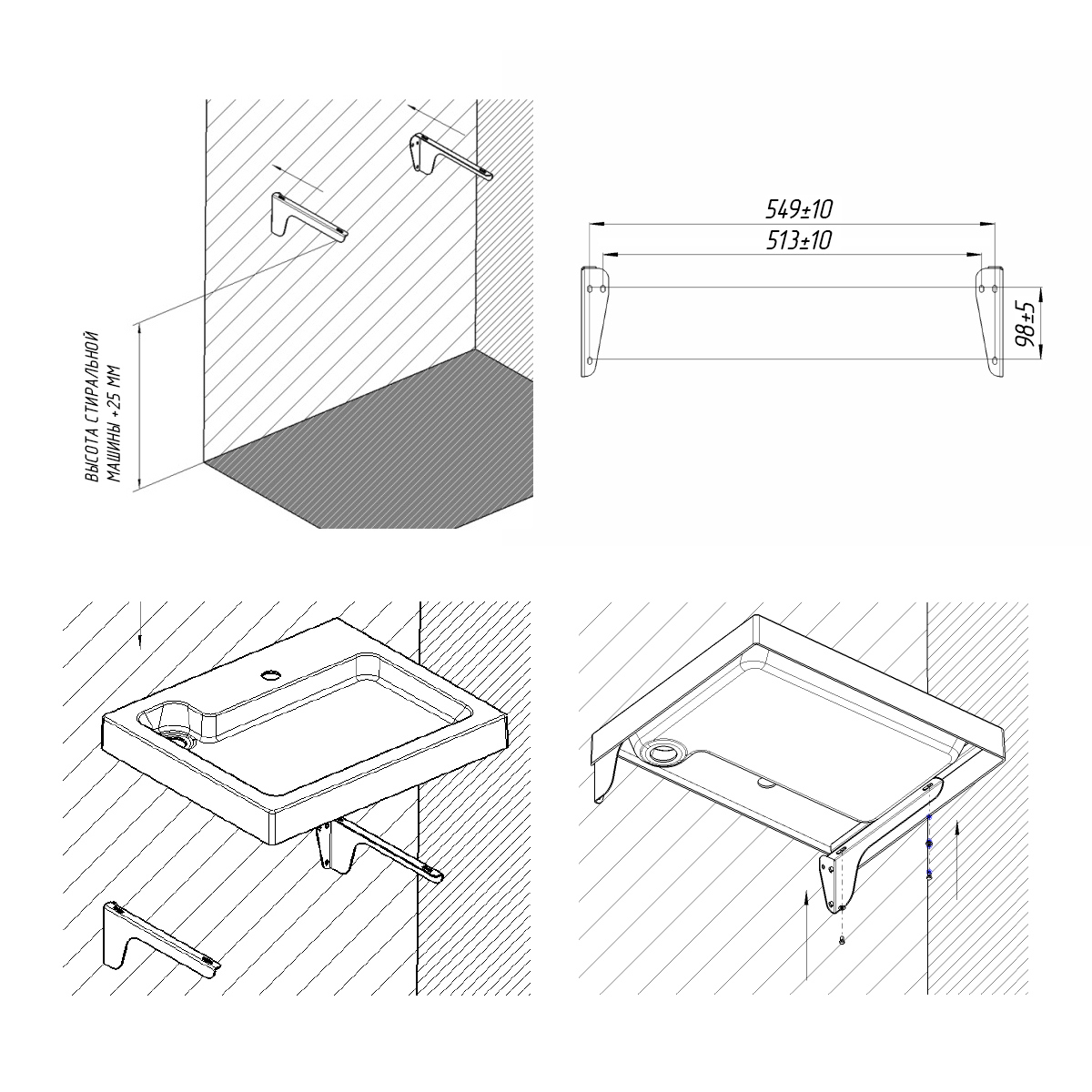 ВЫСОТА СТИРАЛЬНОЙ МАШИНЫ +25 ММ

549±10

513±10

98±5