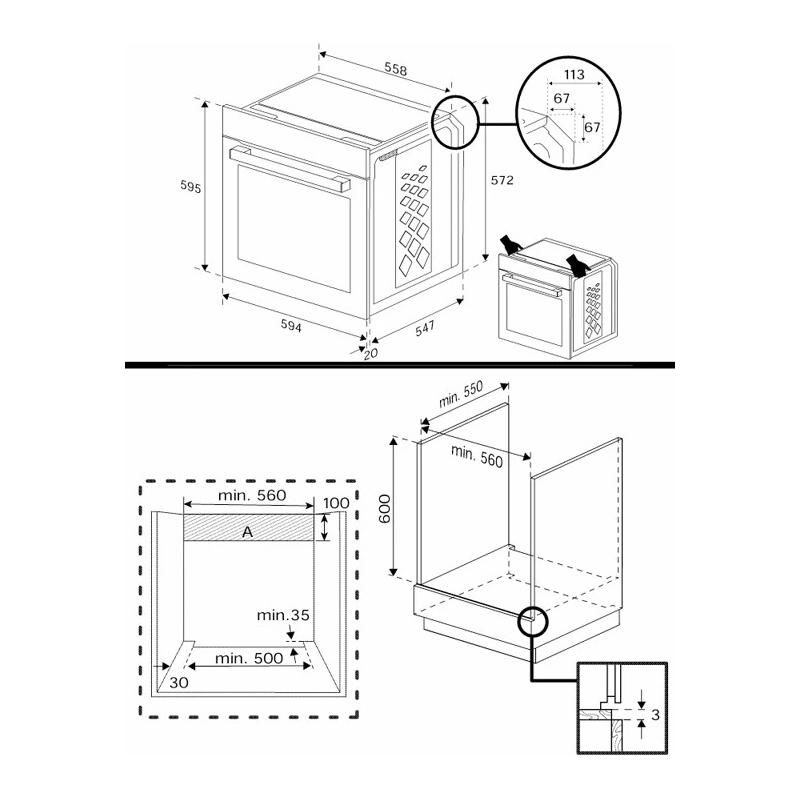 558
113
67
67
595
572
594
547
20

min. 550
min. 560
600
min. 560
100
A
min.35
min. 500
30
3