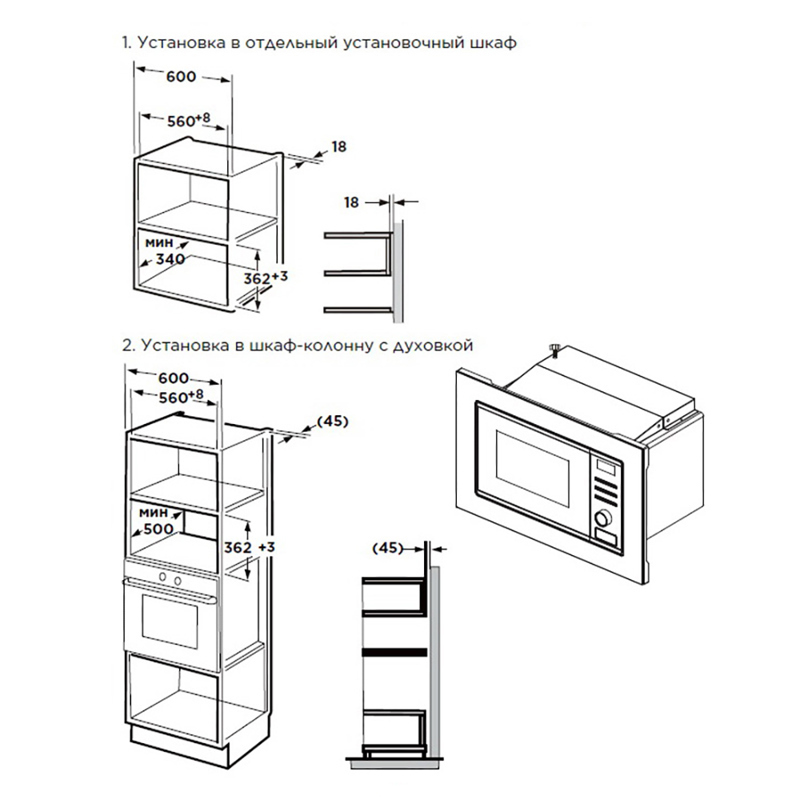 1. Установка в отдельный установочный шкаф

600

$560^{+8}$

18

18

мин
340

$362^{+3}$

2. Установка в шкаф-колонну с духовкой

600

$560^{+8}$

(45)

мин
500

362 +3

(45)