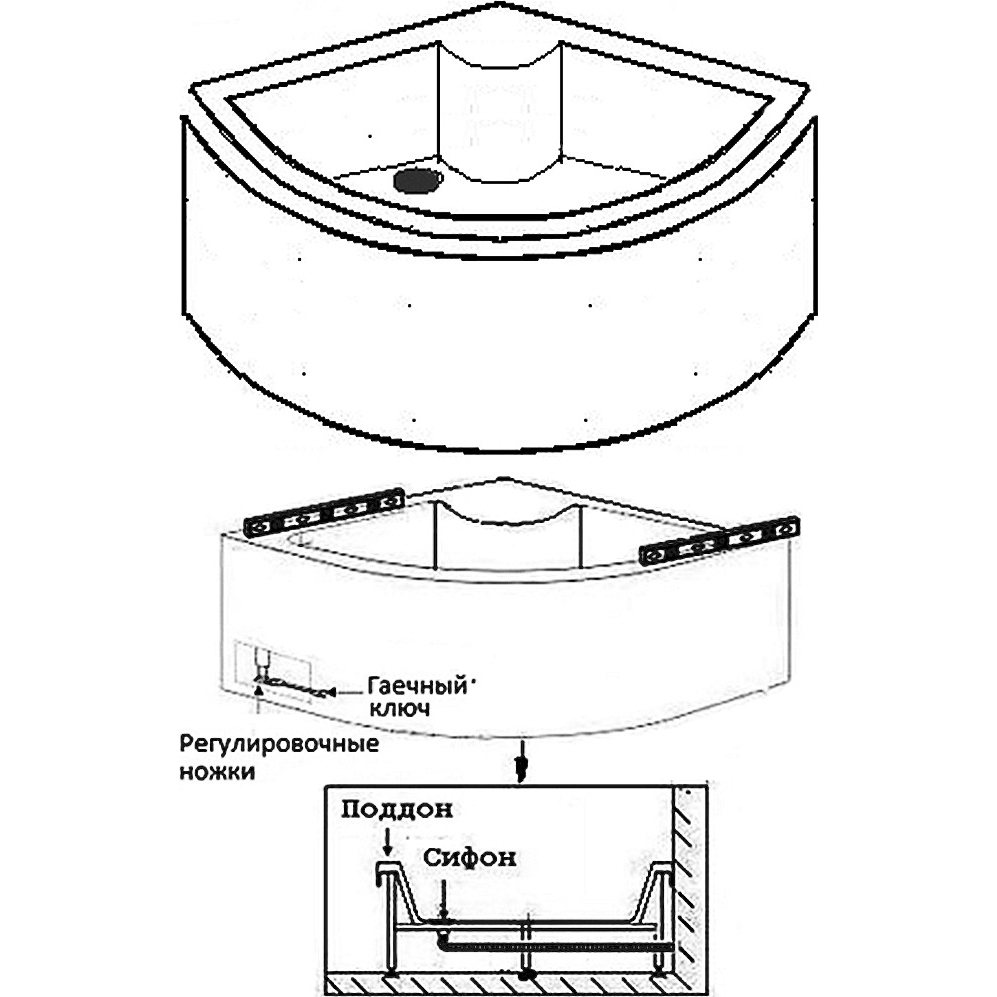 Гаечный ключ

Регулировочные ножки

Поддон

Сифон