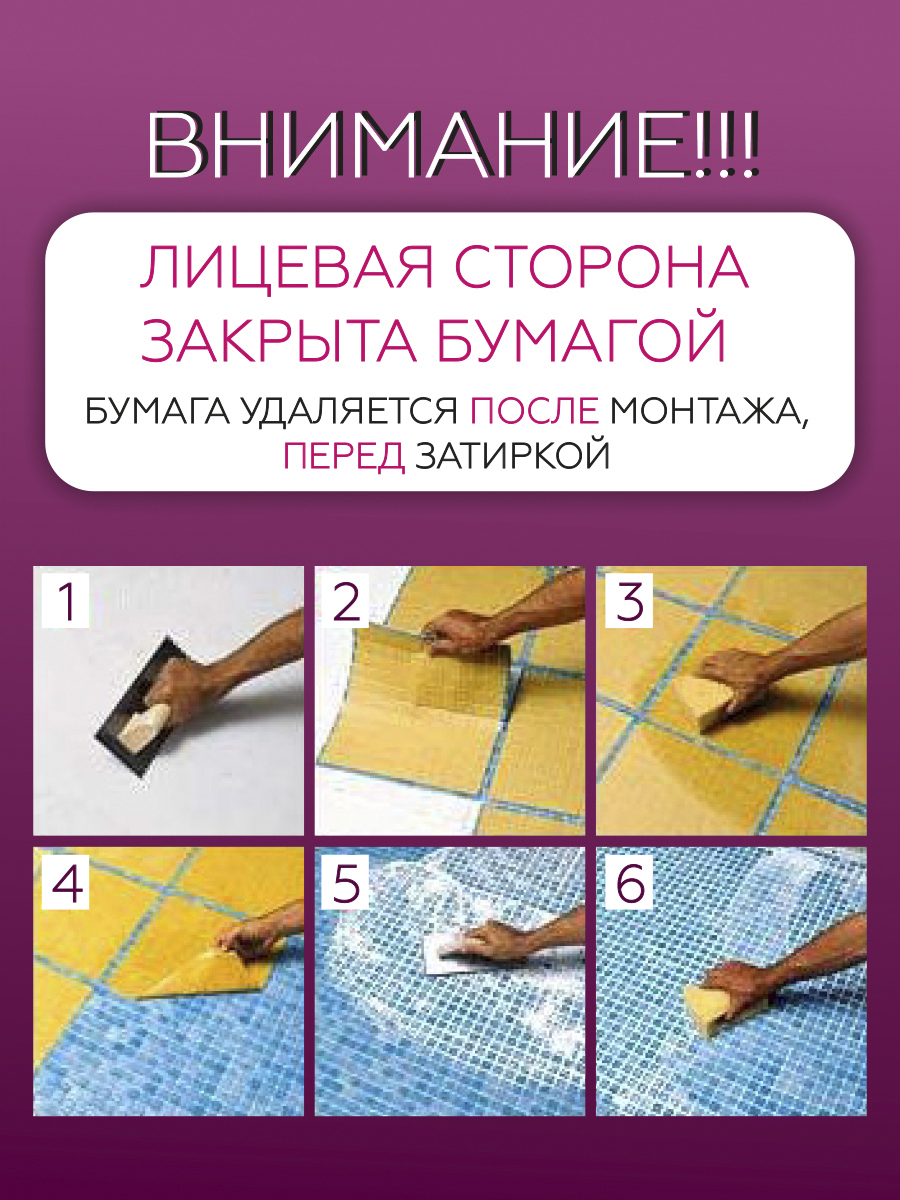 ВНИМАНИЕ!!!

ЛИЦЕВАЯ СТОРОНА ЗАКРЫТА БУМАГОЙ

БУМАГА УДАЛЯЕТСЯ ПОСЛЕ МОНТАЖА, ПЕРЕД ЗАТИРКОЙ

1

2

3

4

5

6