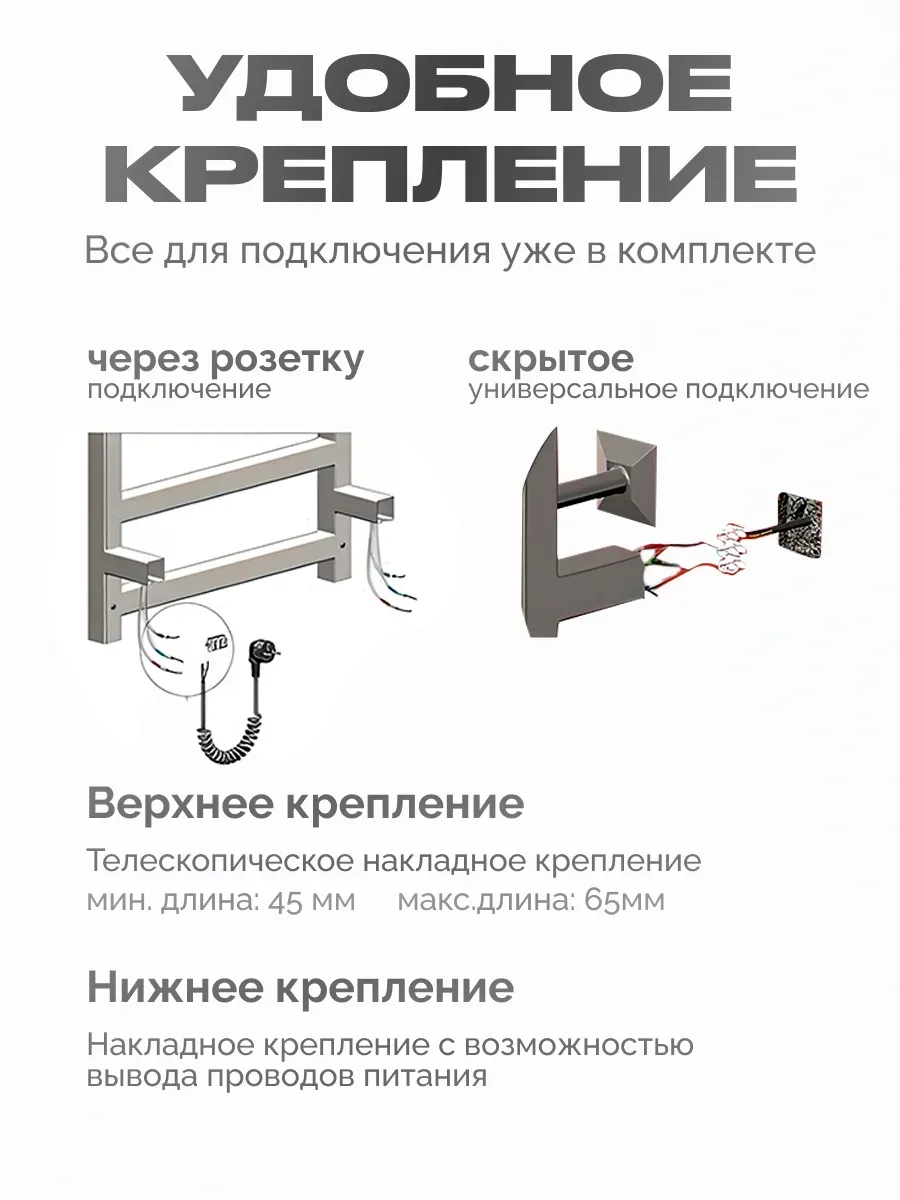 УДОБНОЕ КРЕПЛЕНИЕ

Все для подключения уже в комплекте

через розетку
подключение

скрытое
универсальное подключение

Верхнее крепление

Телескопическое накладное крепление
мин. длина: 45 мм     макс.длина: 65мм

Нижнее крепление

Накладное крепление с возможностью вывода проводов питания