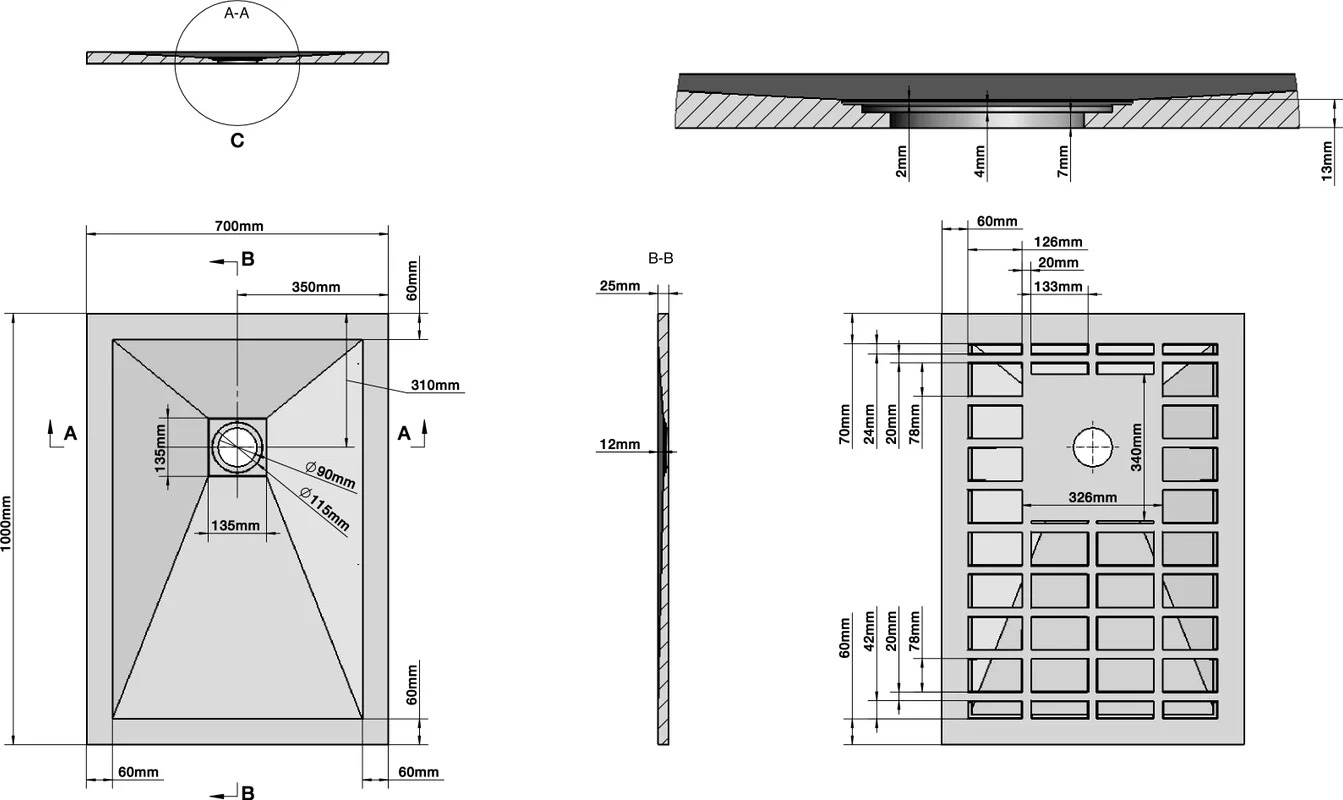 A-A

C

2mm
4mm
7mm
13mm

700mm
B
350mm
60mm
310mm
A
A
135mm
$\varnothing$90mm
$\varnothing$115mm
135mm
1000mm
60mm
60mm
60mm
B

B-B
25mm
12mm

60mm
126mm
20mm
133mm
70mm
24mm
20mm
78mm
340mm
326mm
60mm
42mm
20mm
78mm