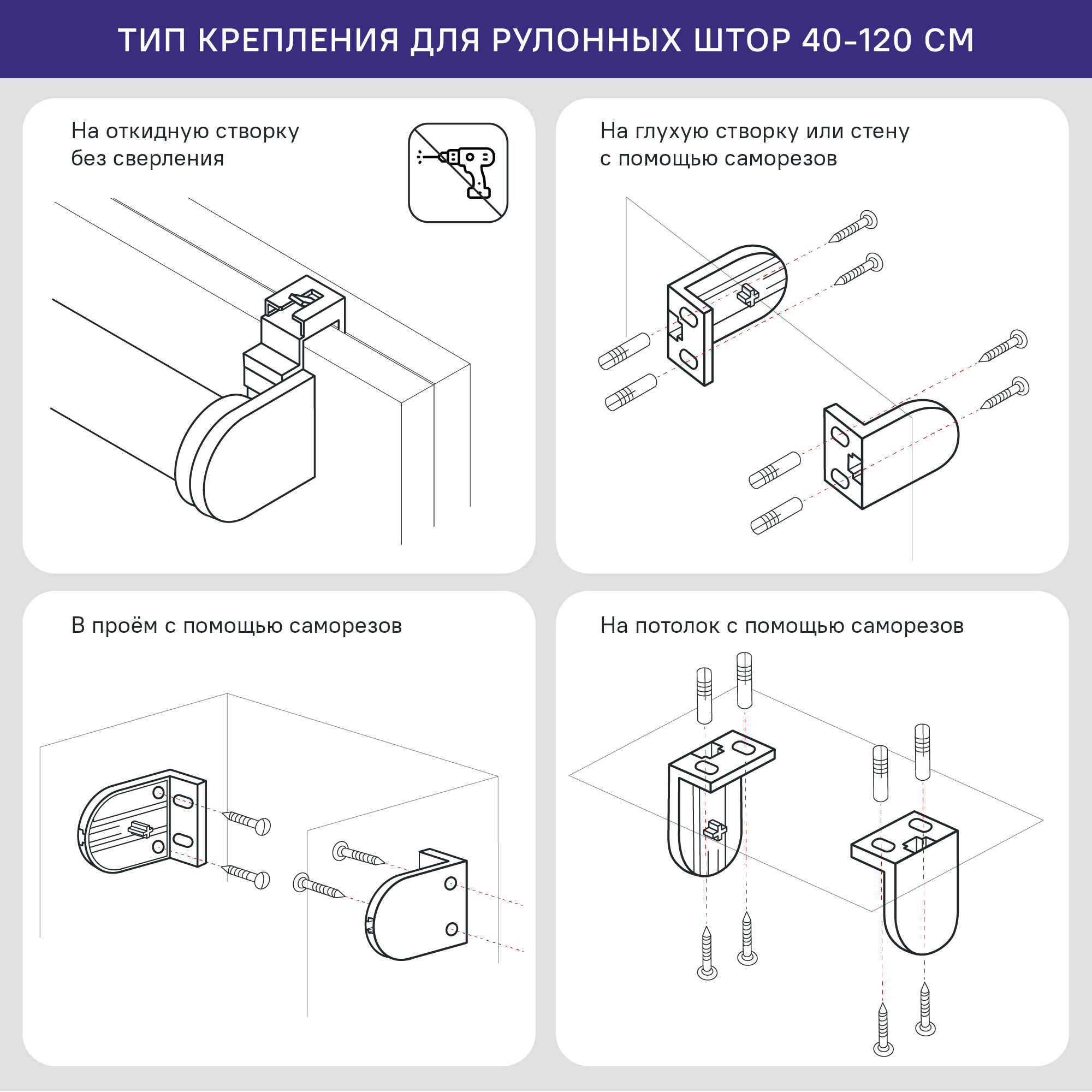 ТИП КРЕПЛЕНИЯ ДЛЯ РУЛОННЫХ ШТОР 40-120 СМ

На откидную створку без сверления

На глухую створку или стену с помощью саморезов

В проём с помощью саморезов

На потолок с помощью саморезов