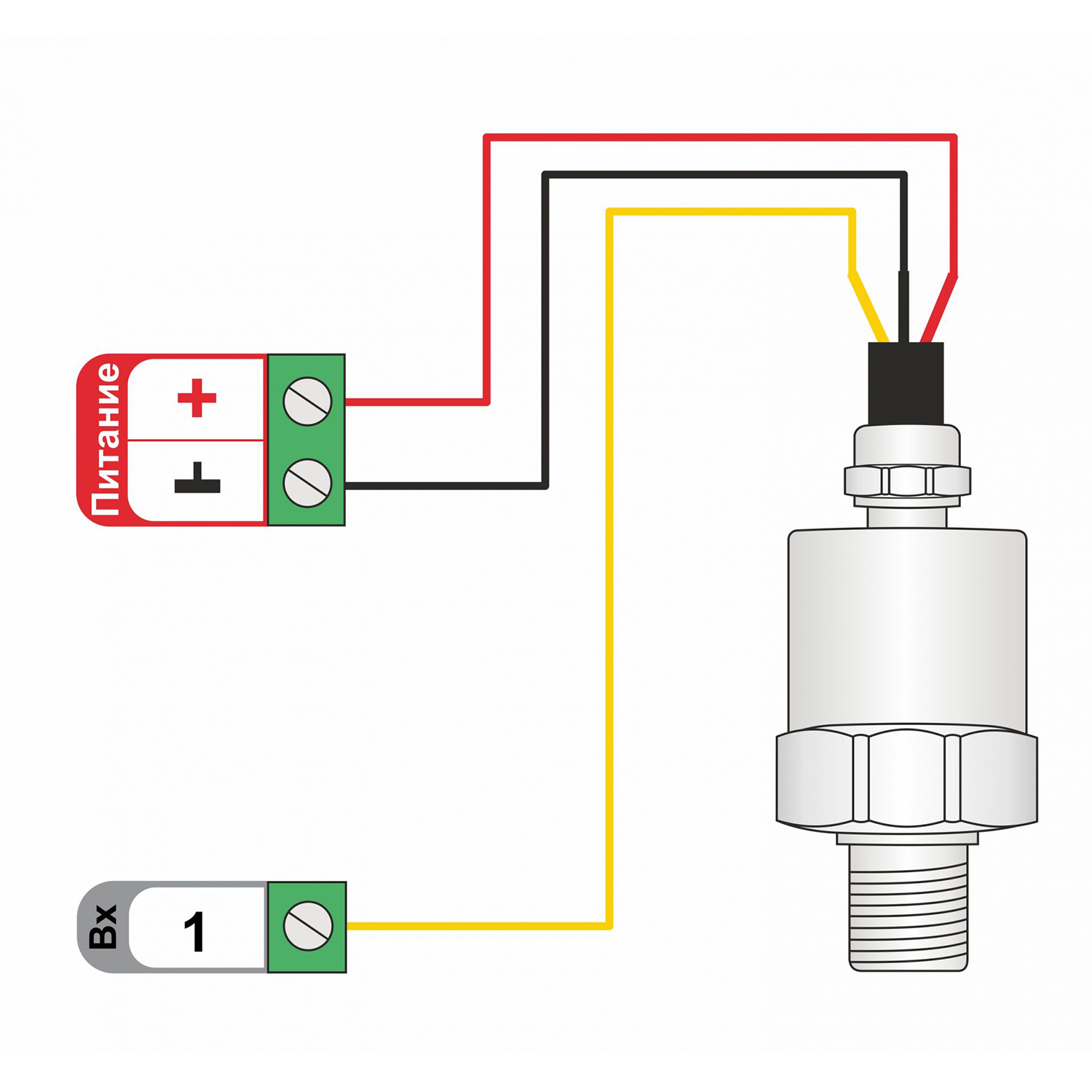 Питание
+
⊥
Вх
1