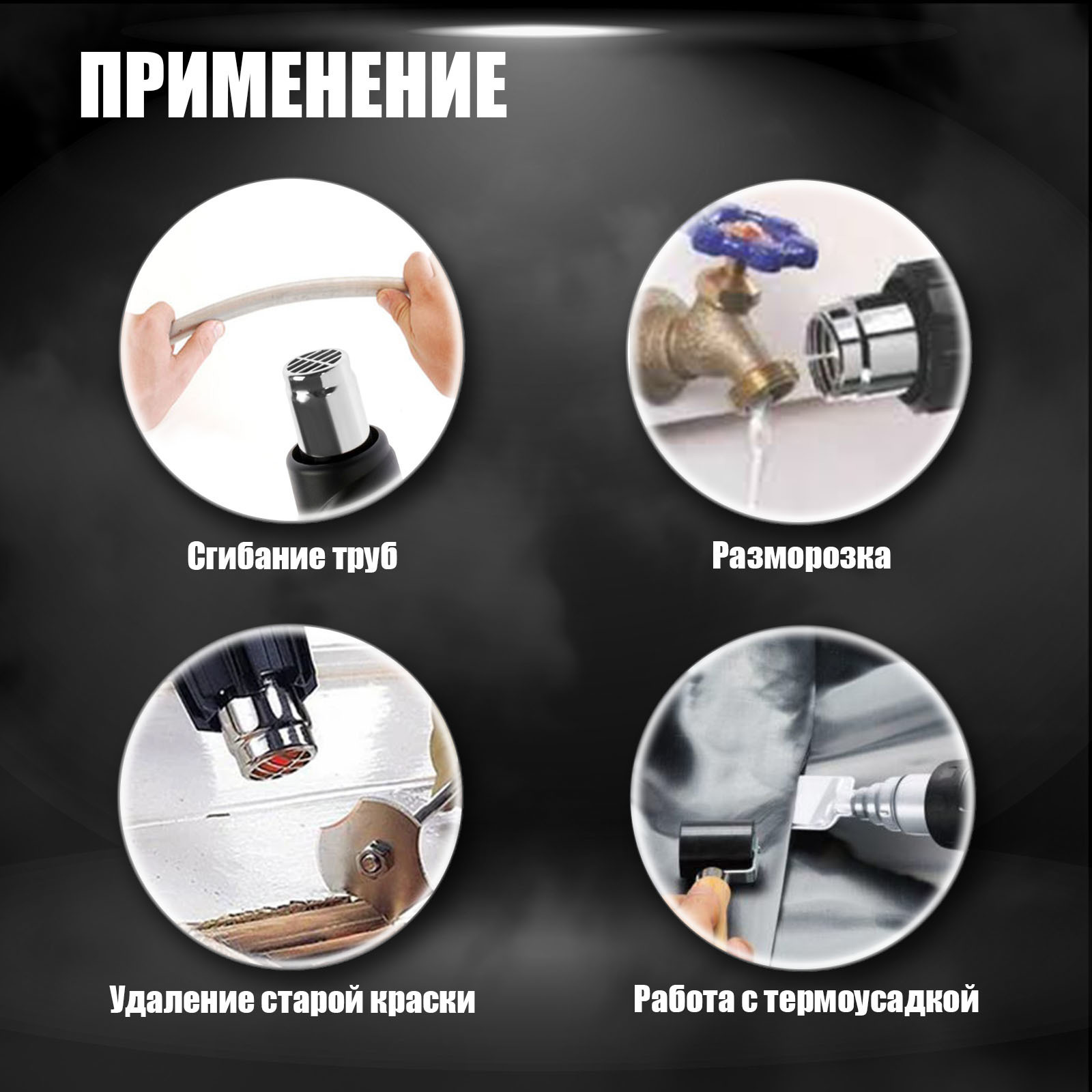 ПРИМЕНЕНИЕ

Сгибание труб

Разморозка

Удаление старой краски

Работа с термоусадкой