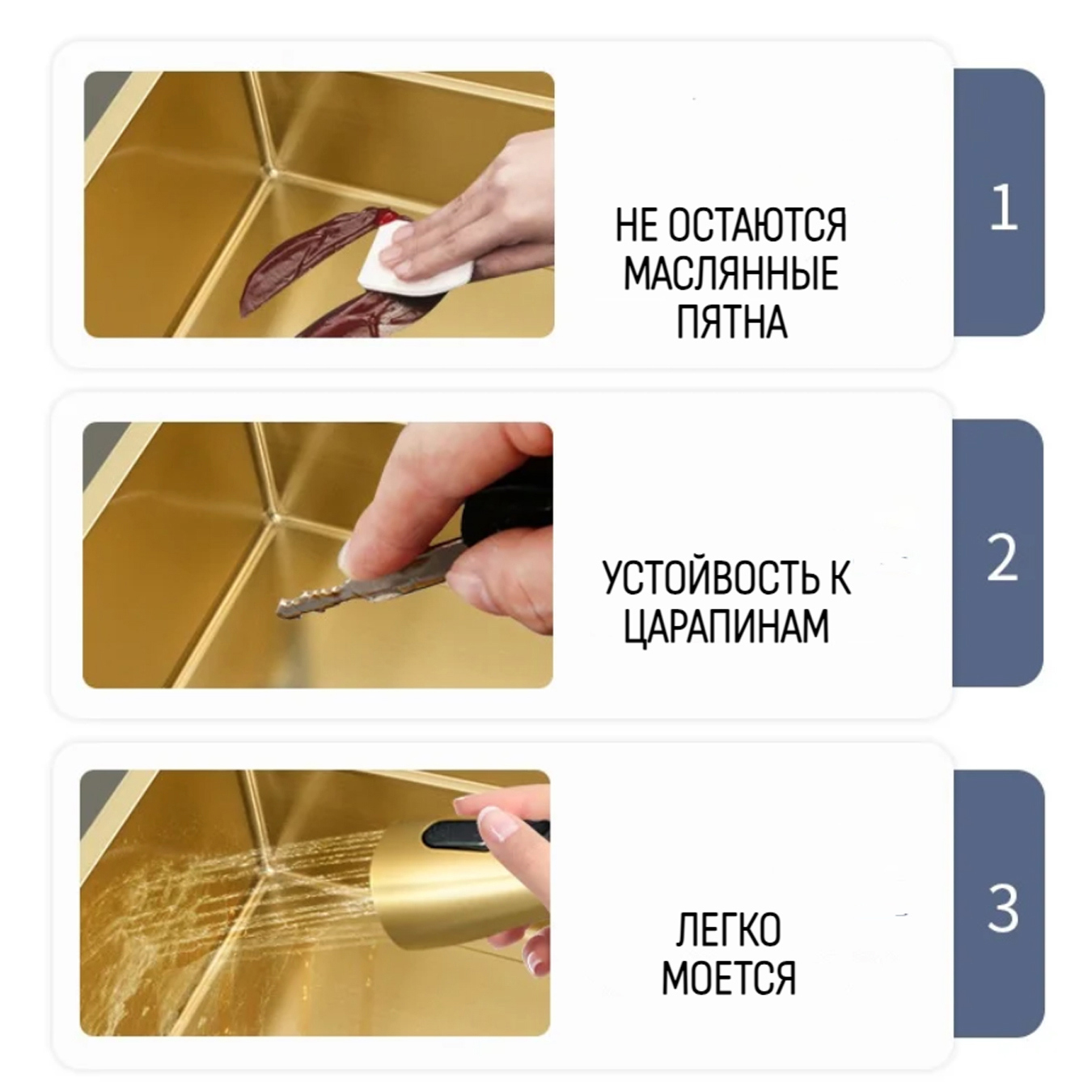 НЕ ОСТАЮТСЯ МАСЛЯННЫЕ ПЯТНА

1

УСТОЙВОСТЬ К ЦАРАПИНАМ

2

ЛЕГКО МОЕТСЯ

3