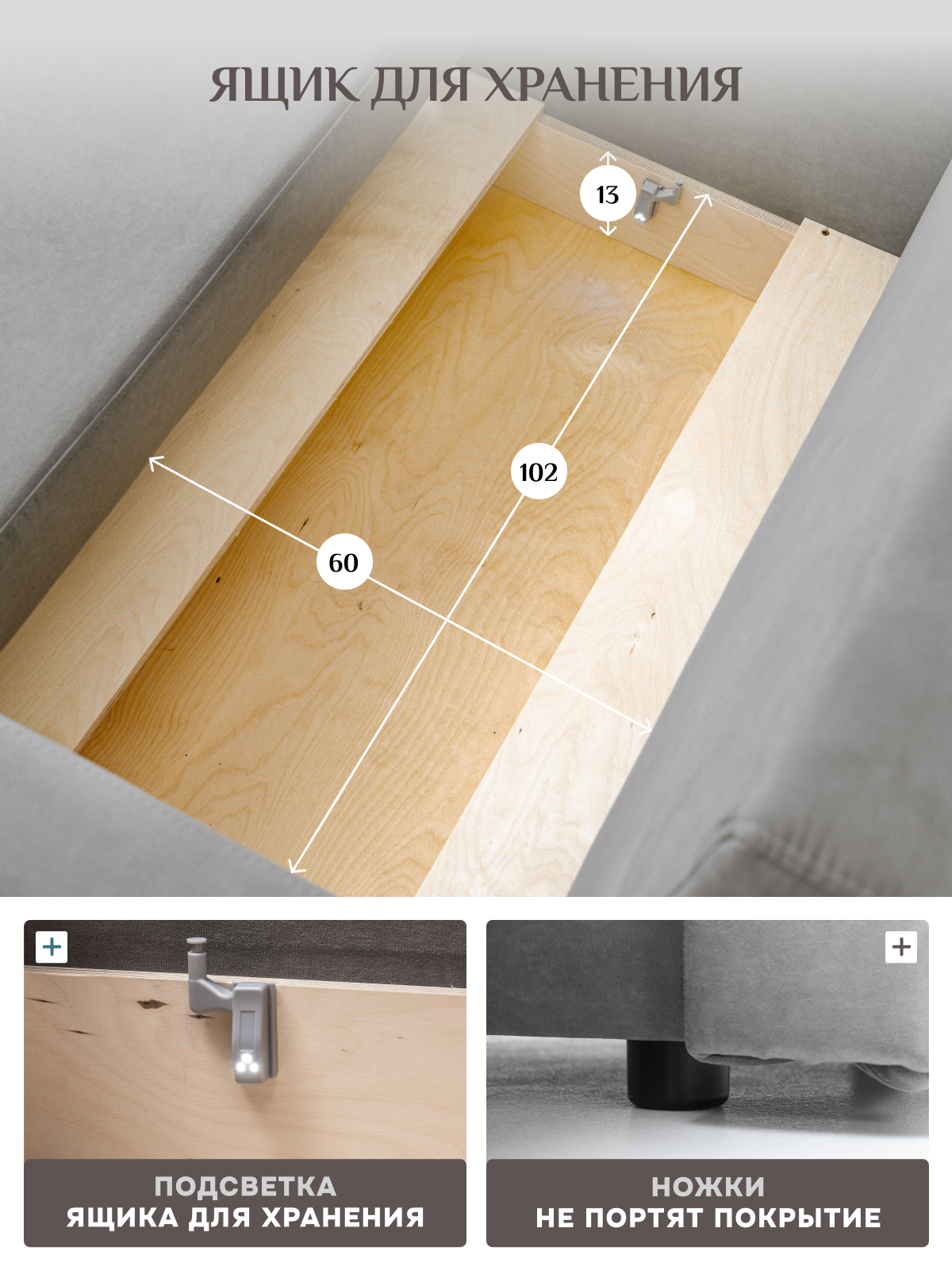 ЯЩИК ДЛЯ ХРАНЕНИЯ

13

102

60

+

ПОДСВЕТКА ЯЩИКА ДЛЯ ХРАНЕНИЯ

+

НОЖКИ НЕ ПОРТЯТ ПОКРЫТИЕ