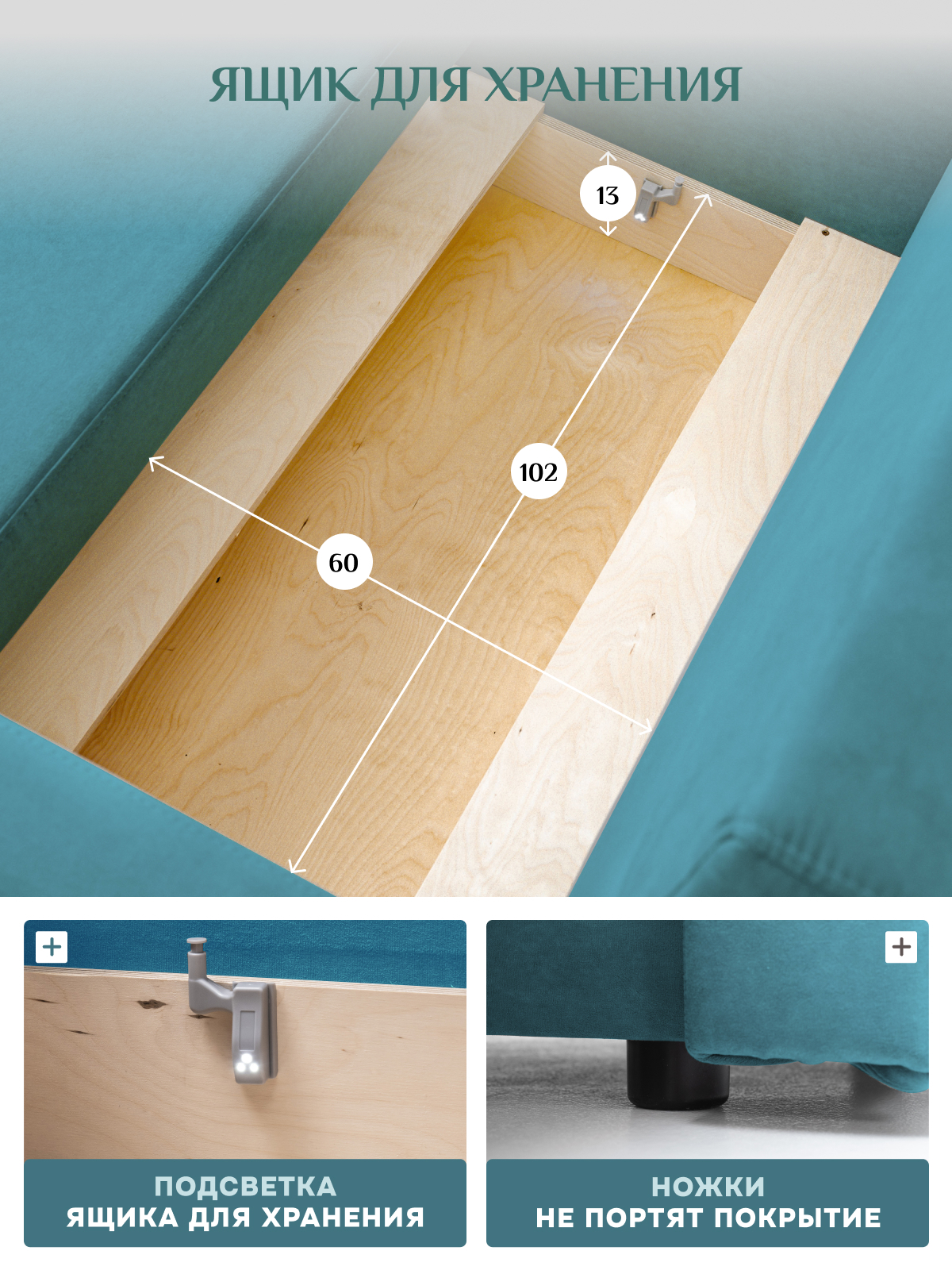 ЯЩИК ДЛЯ ХРАНЕНИЯ

13

102

60

+

ПОДСВЕТКА
ЯЩИКА ДЛЯ ХРАНЕНИЯ

+

НОЖКИ
НЕ ПОРТЯТ ПОКРЫТИЕ