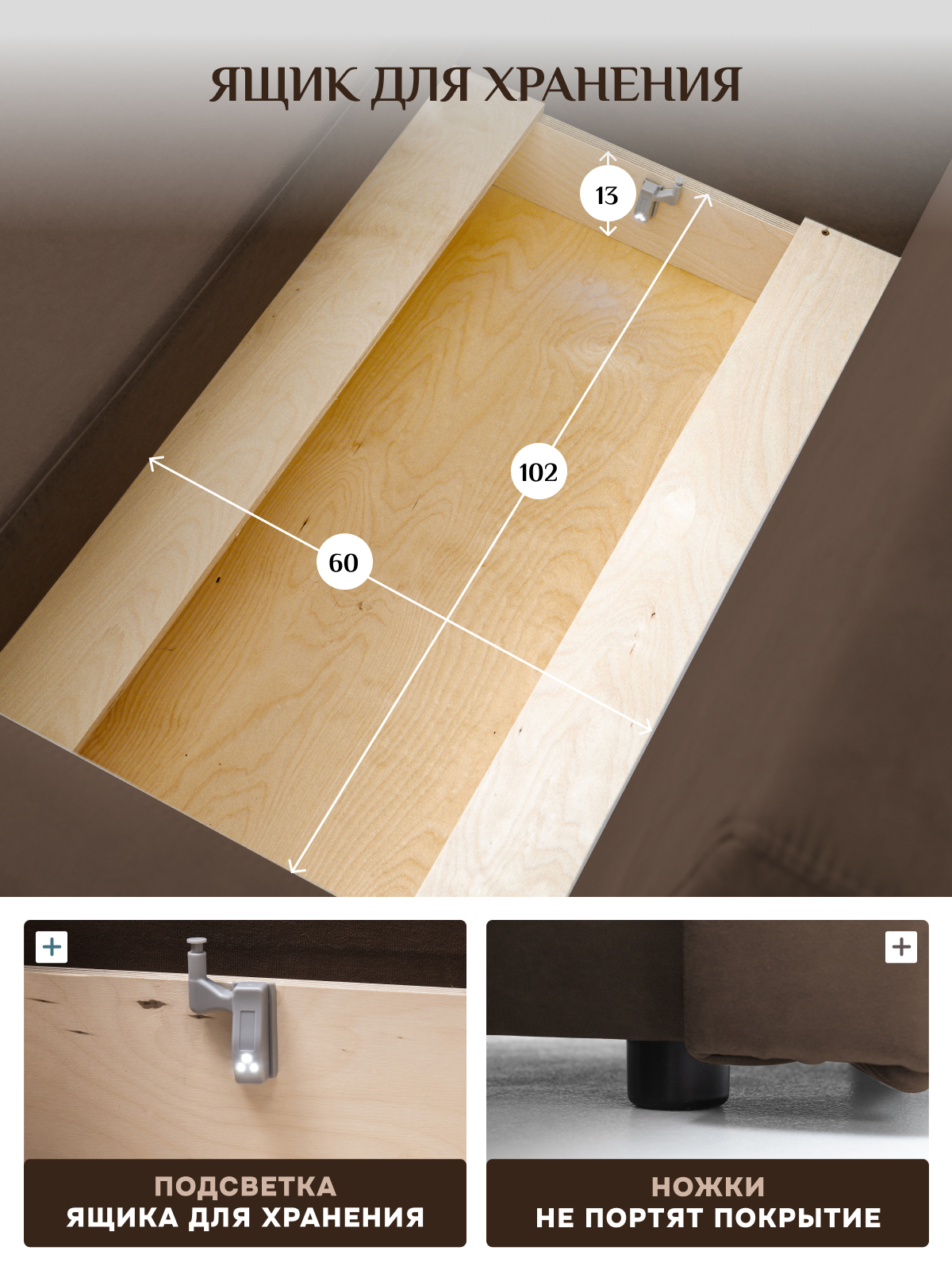 ЯЩИК ДЛЯ ХРАНЕНИЯ

13

102

60

+

ПОДСВЕТКА
ЯЩИКА ДЛЯ ХРАНЕНИЯ

+

НОЖКИ
НЕ ПОРТЯТ ПОКРЫТИЕ