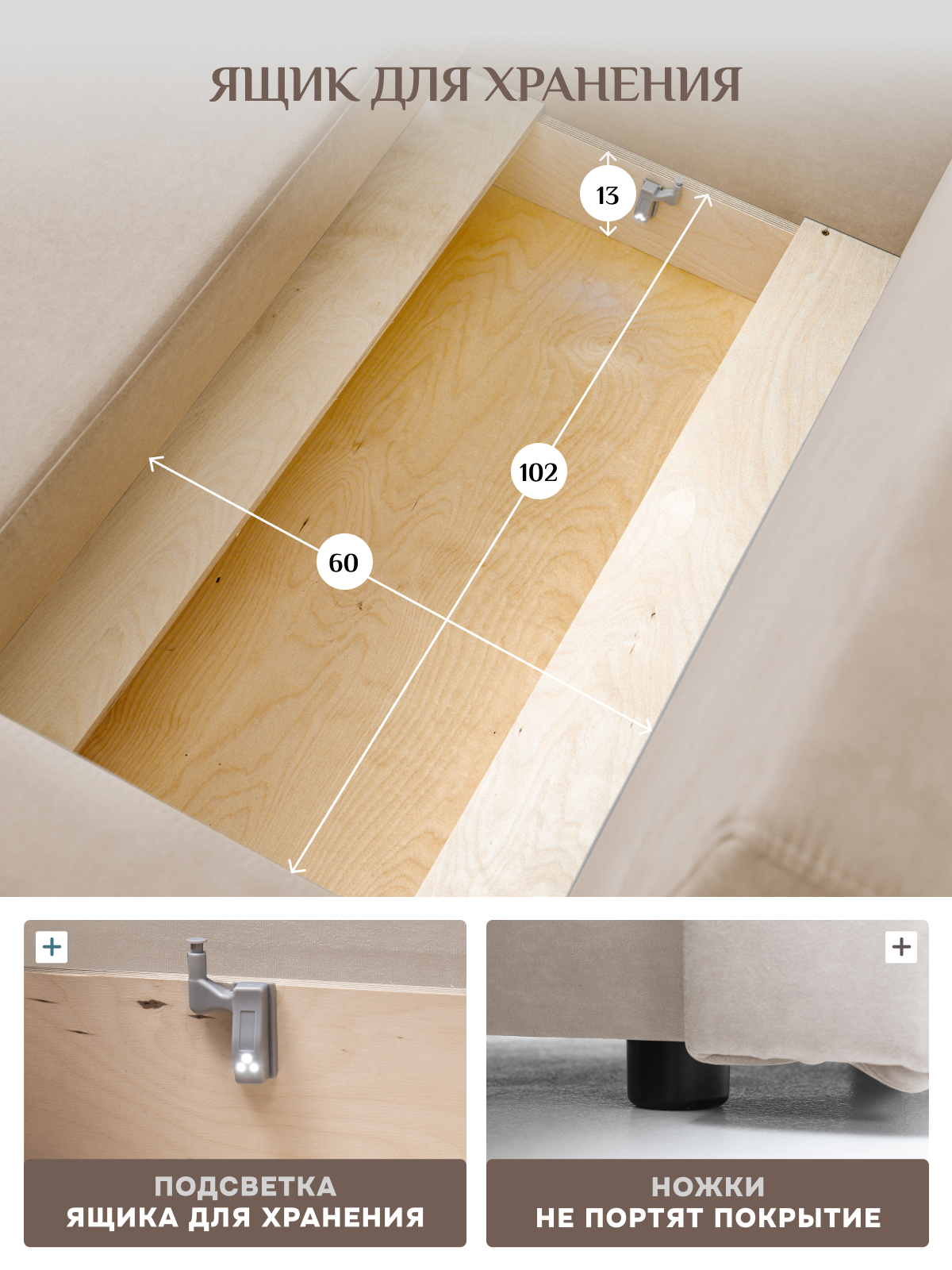 ЯЩИК ДЛЯ ХРАНЕНИЯ

13

102

60

+

ПОДСВЕТКА ЯЩИКА ДЛЯ ХРАНЕНИЯ

+

НОЖКИ НЕ ПОРТЯТ ПОКРЫТИЕ