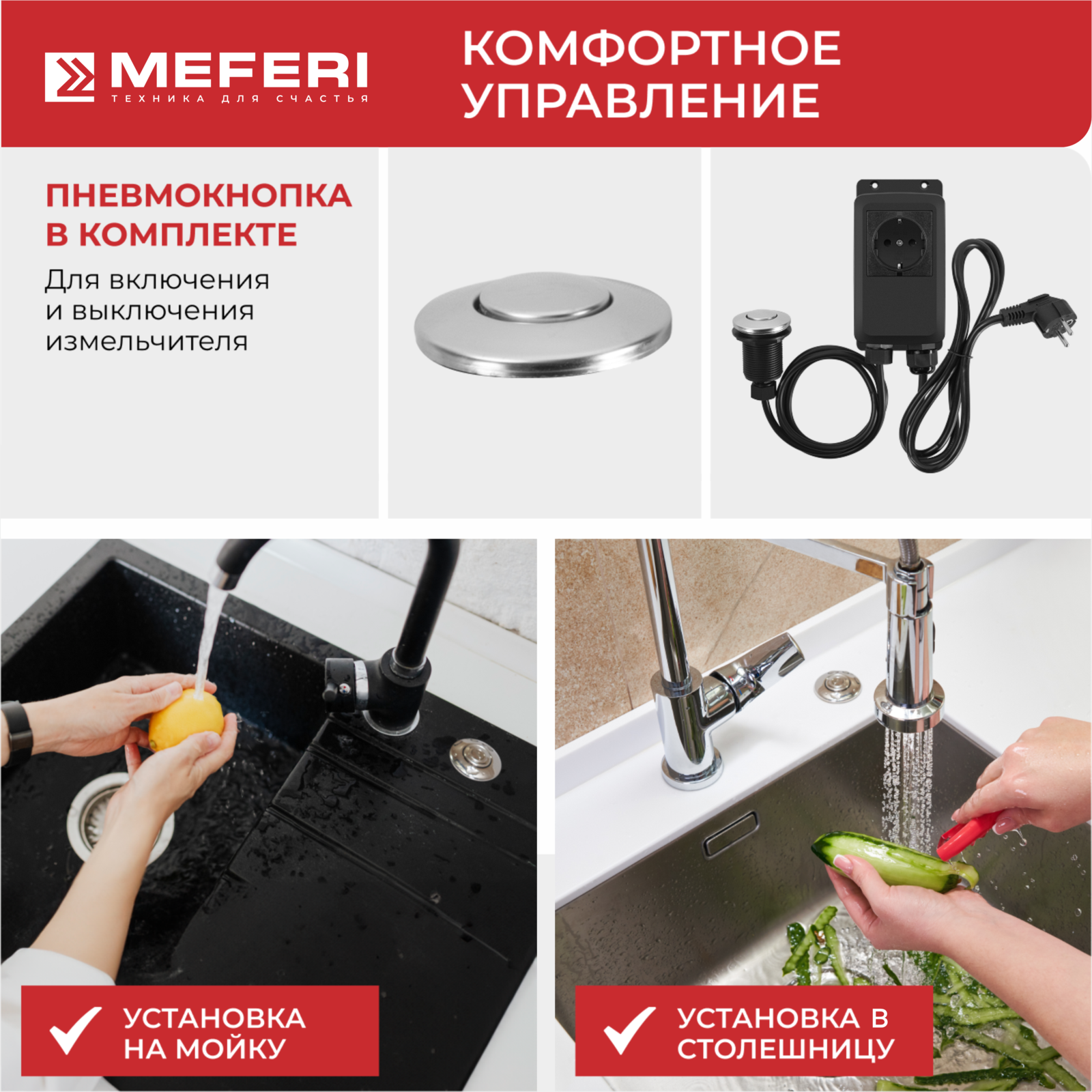 MEFERI
ТЕХНИКА ДЛЯ СЧАСТЬЯ

КОМФОРТНОЕ УПРАВЛЕНИЕ

ПНЕВМОКНОПКА В КОМПЛЕКТЕ

Для включения и выключения измельчителя

УСТАНОВКА НА МОЙКУ

УСТАНОВКА В СТОЛЕШНИЦУ