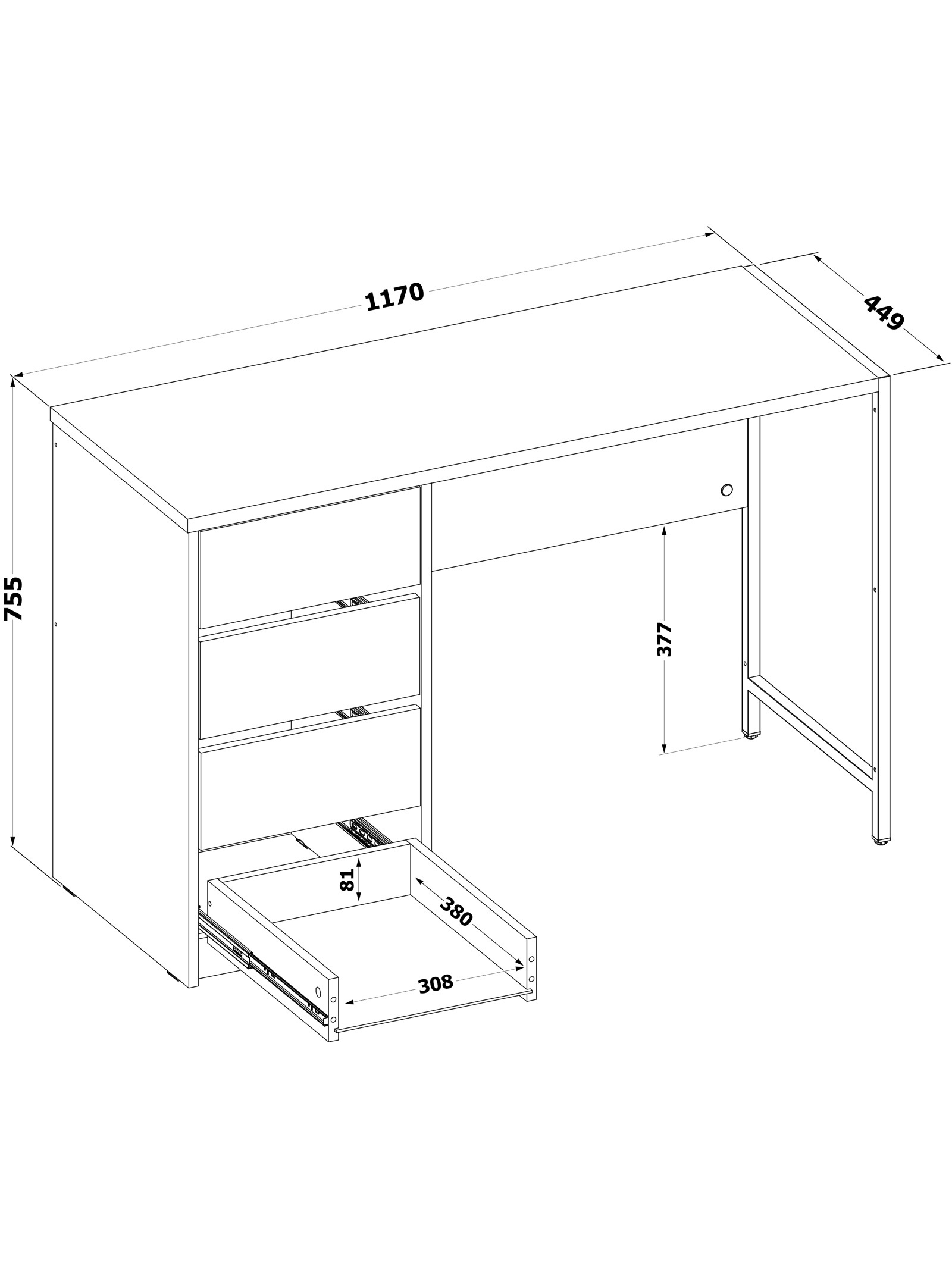 1170

449

755

377

81

380

308