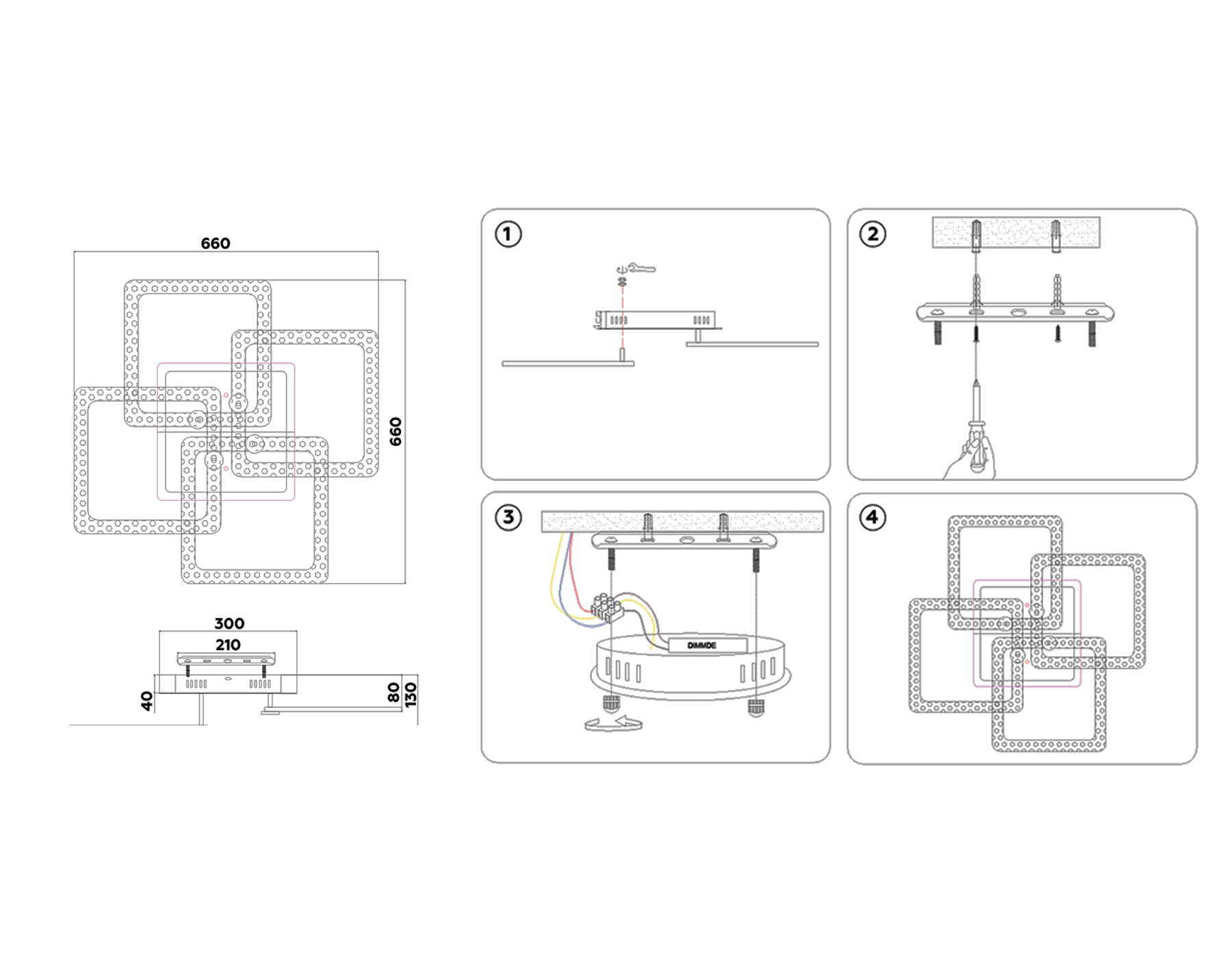 660

660

300

210

40

80

130

①

②

③

DIMMDE

④