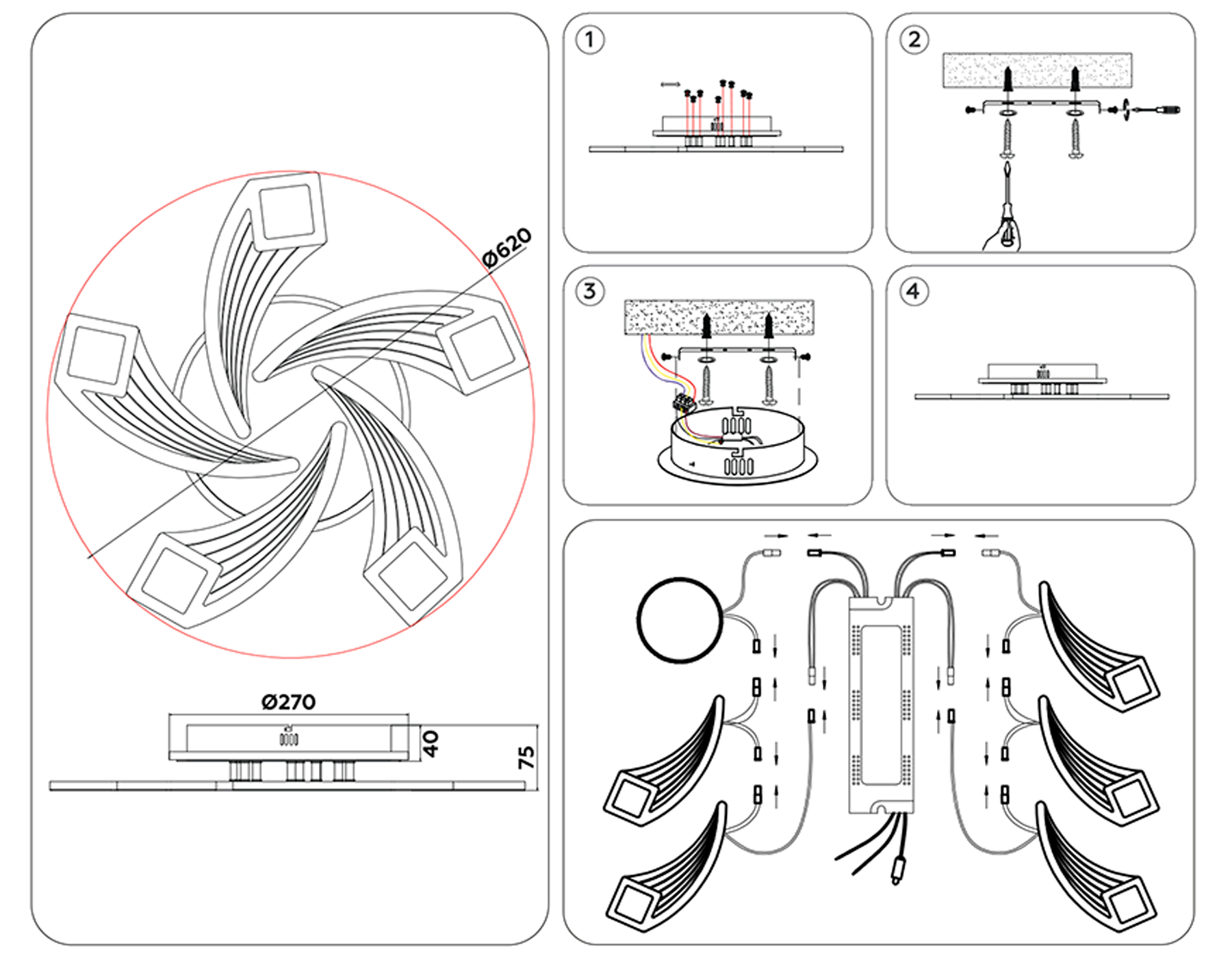 Ø620

Ø270

40

75

1

2

3

4