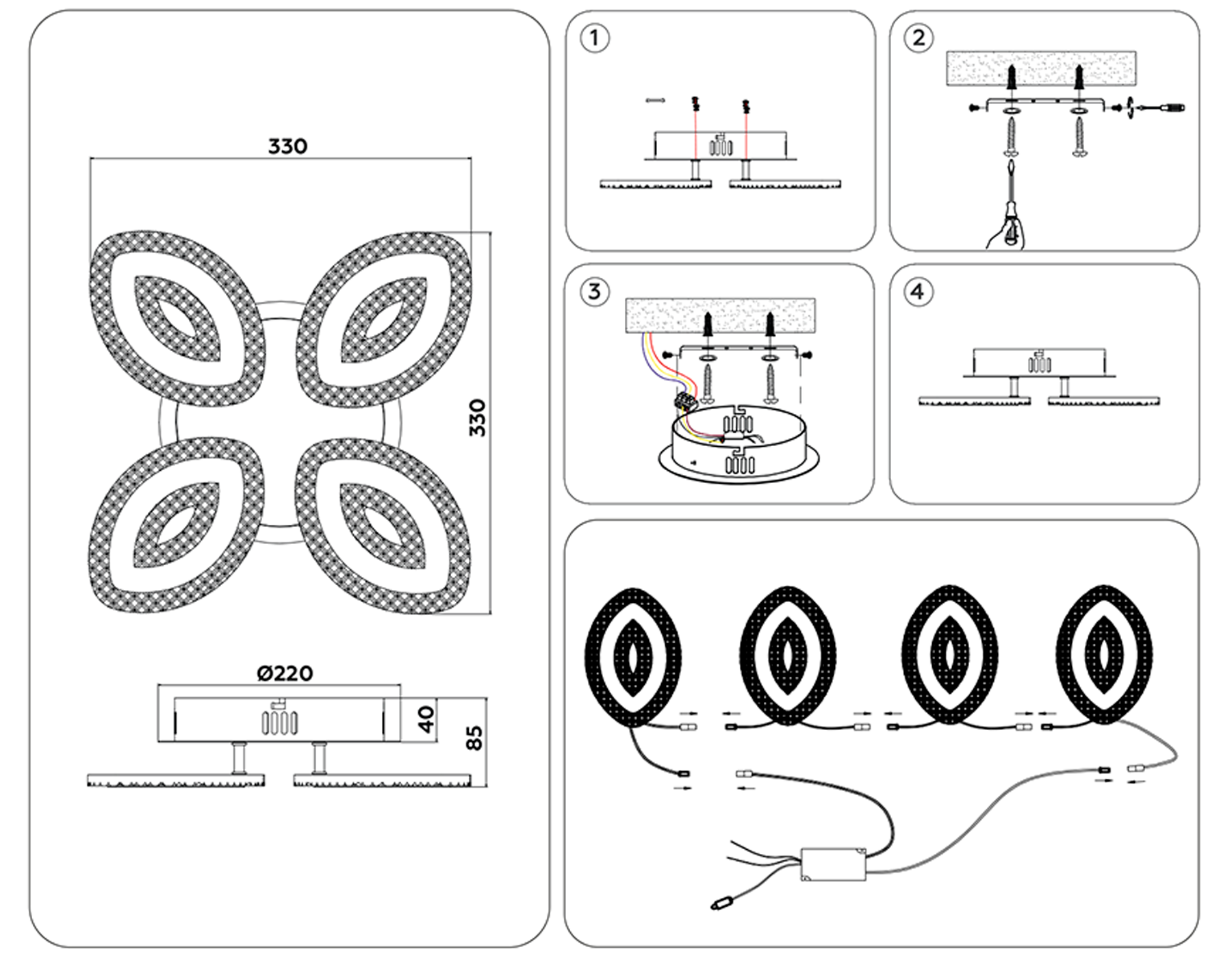 330

330

Ø220

40

85

1

2

3

4