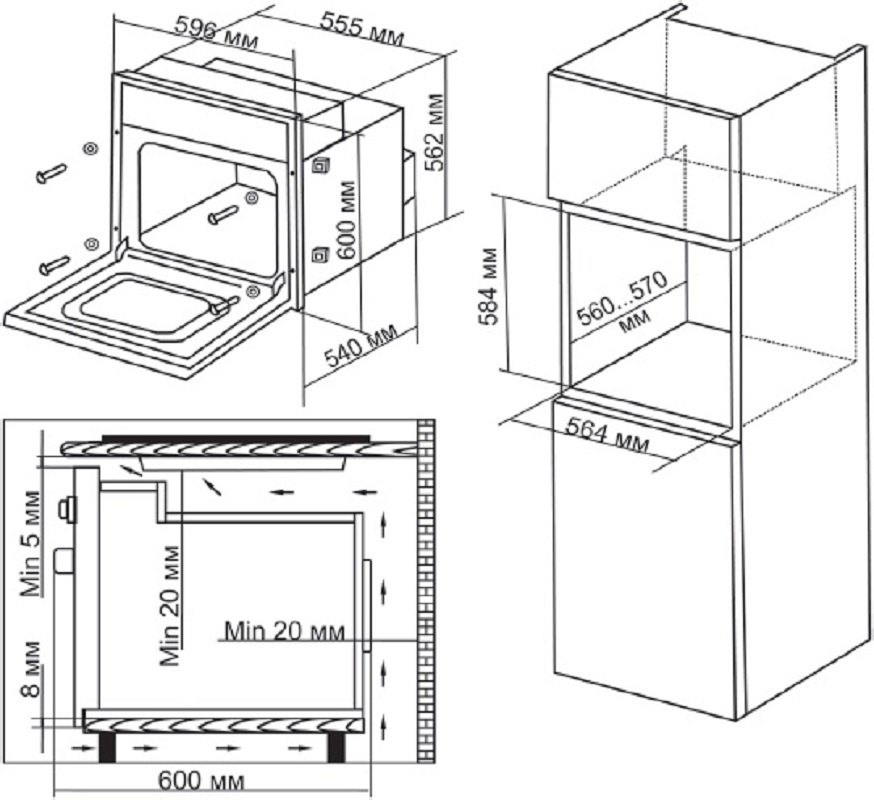 596 мм
555 мм
562 мм
600 мм
540 мм
584 мм
560...570 мм
564 мм
Min 5 мм
Min 20 мм
Min 20 мм
8 мм
600 мм