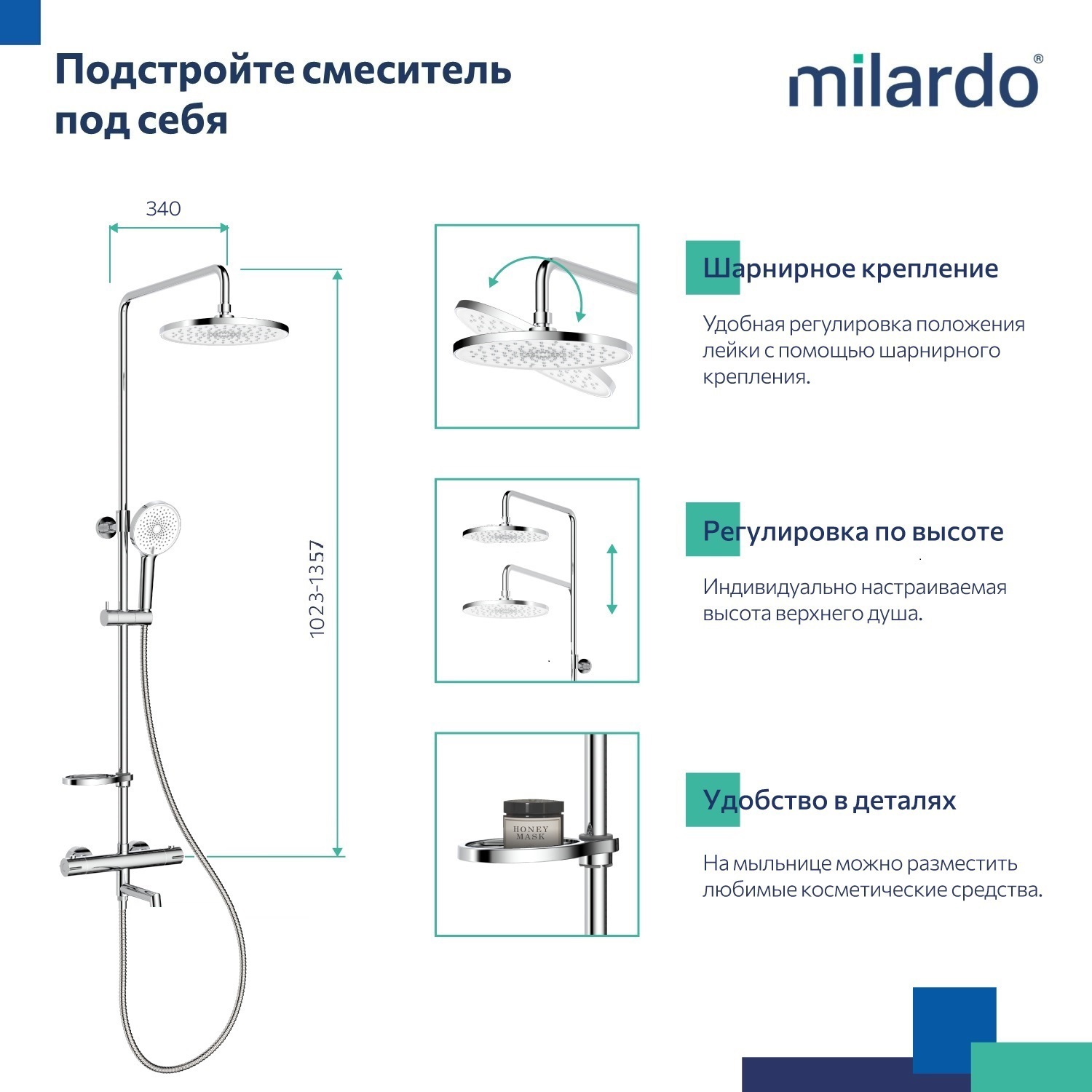 Подстройте смеситель под себя

milardo®

340

1023-1357

Шарнирное крепление

Удобная регулировка положения лейки с помощью шарнирного крепления.

Регулировка по высоте

Индивидуально настраиваемая высота верхнего душа.

HONEY MASK

Удобство в деталях

На мыльнице можно разместить любимые косметические средства.