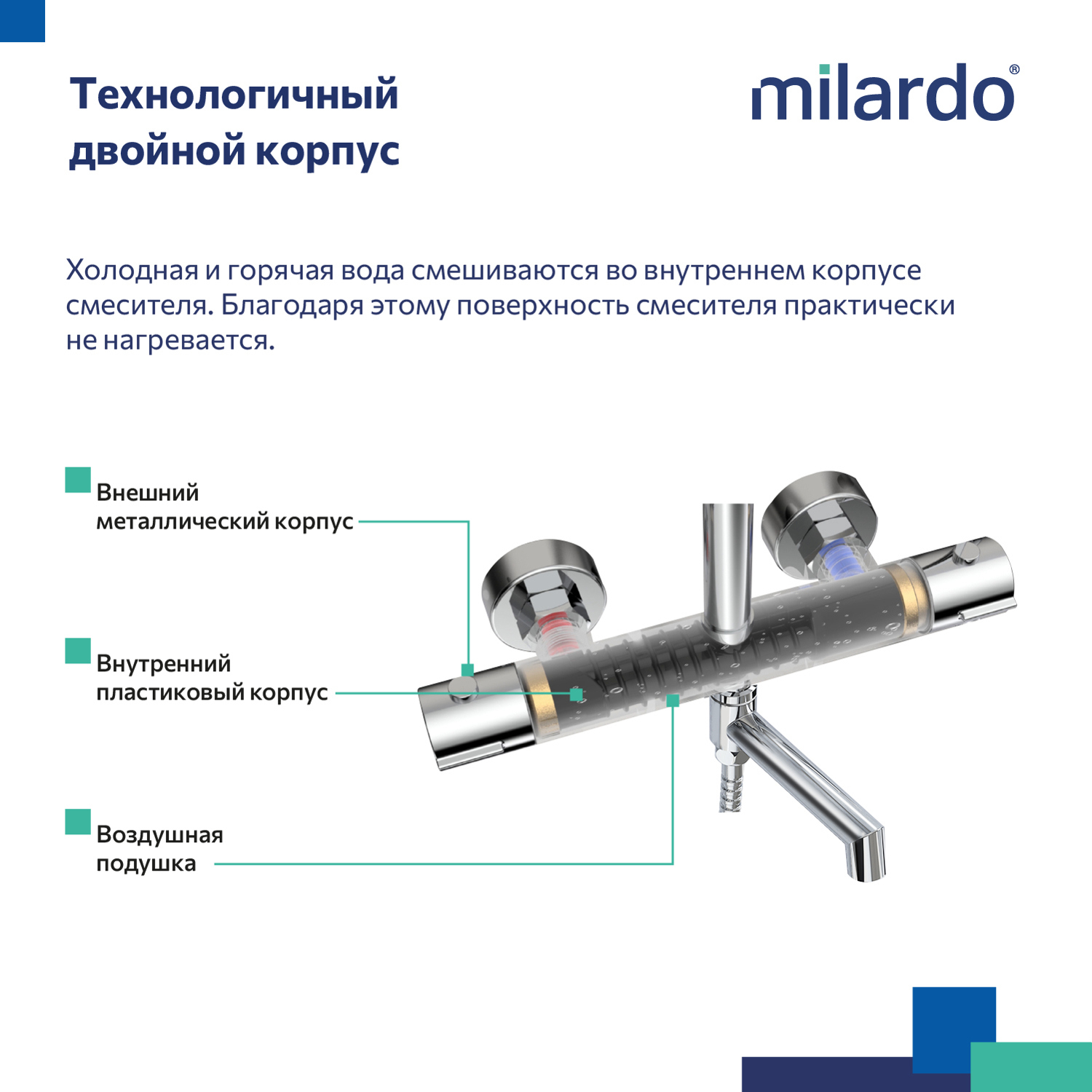 Технологичный двойной корпус

milardo®

Холодная и горячая вода смешиваются во внутреннем корпусе смесителя. Благодаря этому поверхность смесителя практически не нагревается.

Внешний металлический корпус

Внутренний пластиковый корпус

Воздушная подушка