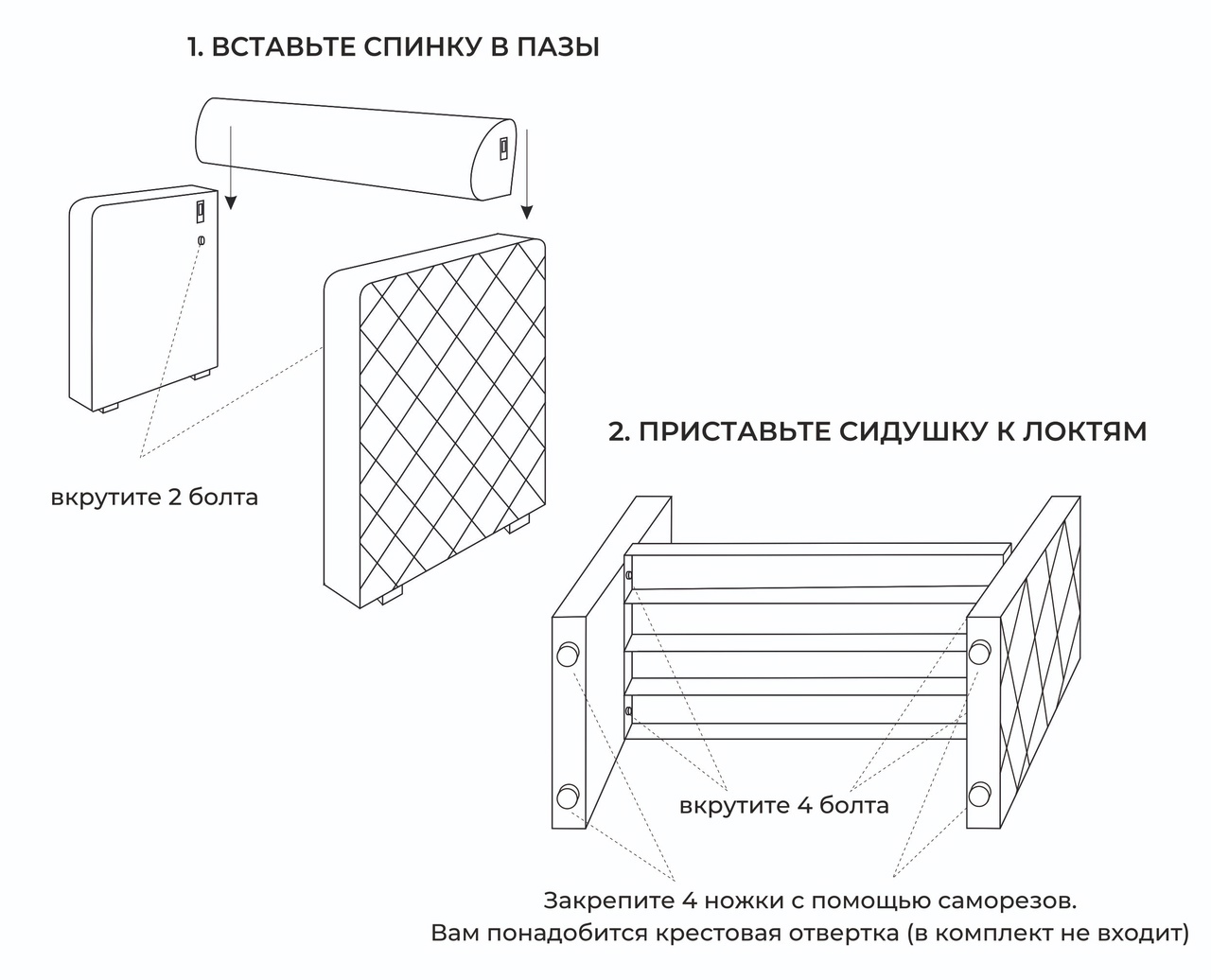 1. ВСТАВЬТЕ СПИНКУ В ПАЗЫ

вкрутите 2 болта

2. ПРИСТАВЬТЕ СИДУШКУ К ЛОКТЯМ

вкрутите 4 болта

Закрепите 4 ножки с помощью саморезов.
Вам понадобится крестовая отвертка (в комплект не входит)