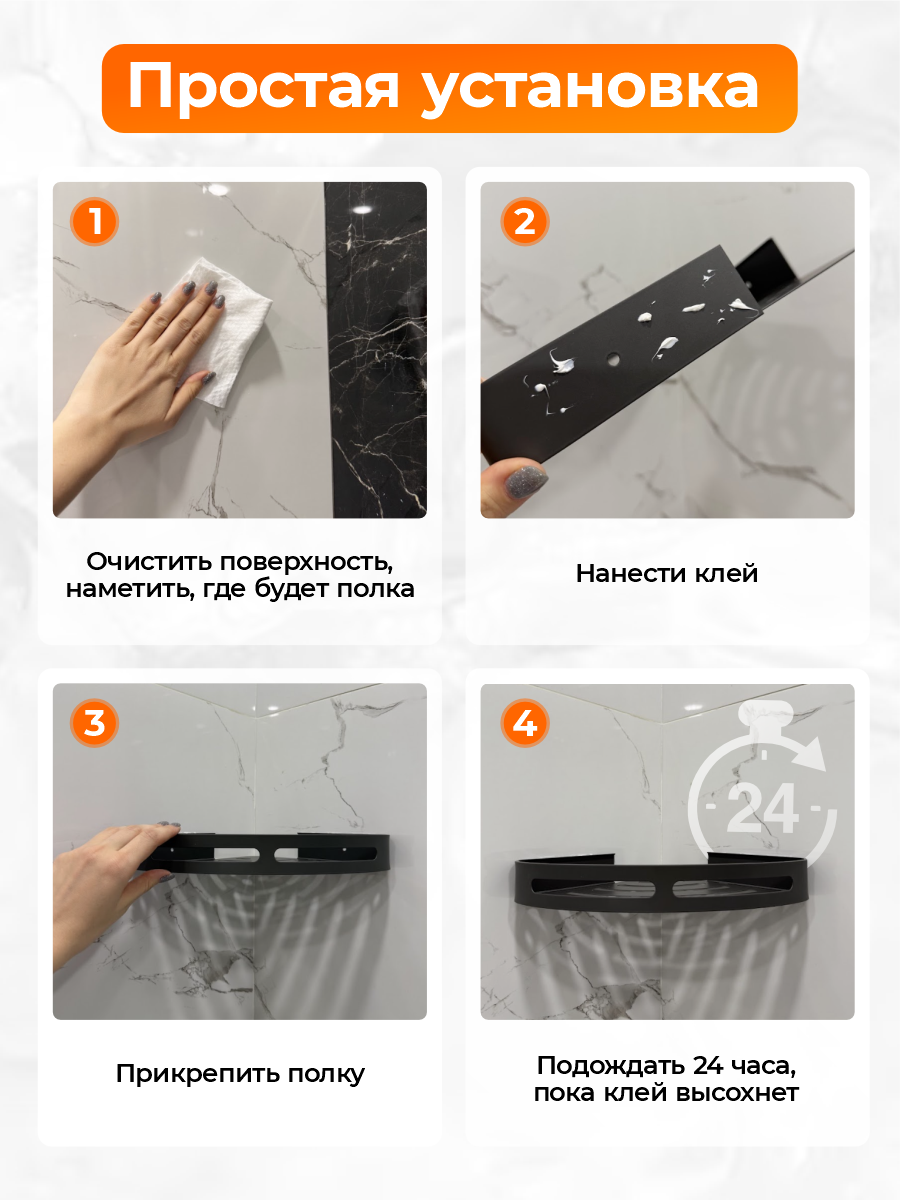 Простая установка

1

Очистить поверхность, наметить, где будет полка

2

Нанести клей

3

Прикрепить полку

4

24

Подождать 24 часа, пока клей высохнет