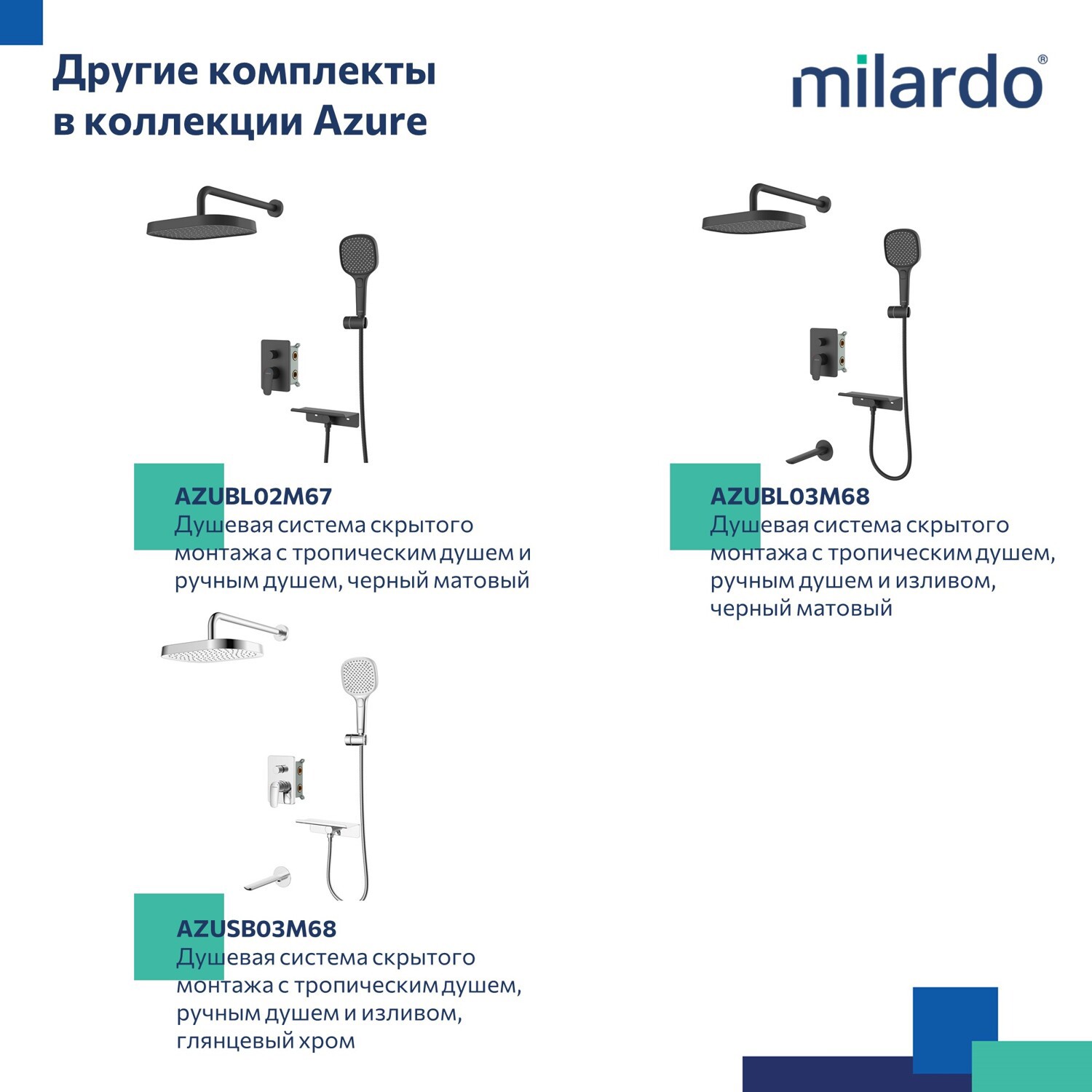 Другие комплекты в коллекции Azure

milardo®

AZUBL02M67
Душевая система скрытого монтажа с тропическим душем и ручным душем, черный матовый

AZUBL03M68
Душевая система скрытого монтажа с тропическим душем, ручным душем и изливом, черный матовый

AZUSB03M68
Душевая система скрытого монтажа с тропическим душем, ручным душем и изливом, глянцевый хром