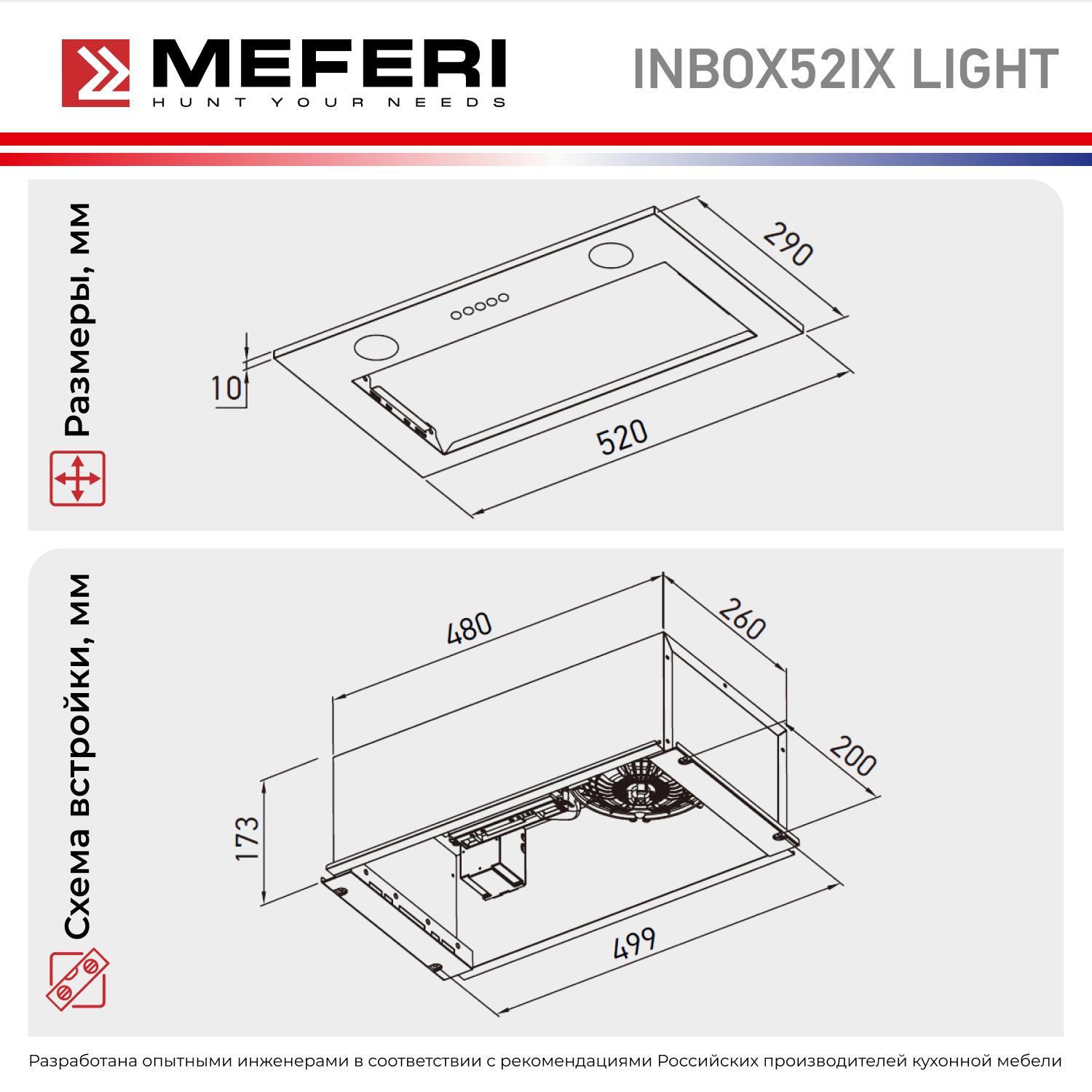 MEFERI
HUNT YOUR NEEDS

INBOX52IX LIGHT

Размеры, мм

290

10

520

Схема встройки, мм

480

260

200

173

499

Разработана опытными инженерами в соответствии с рекомендациями Российских производителей кухонной мебели