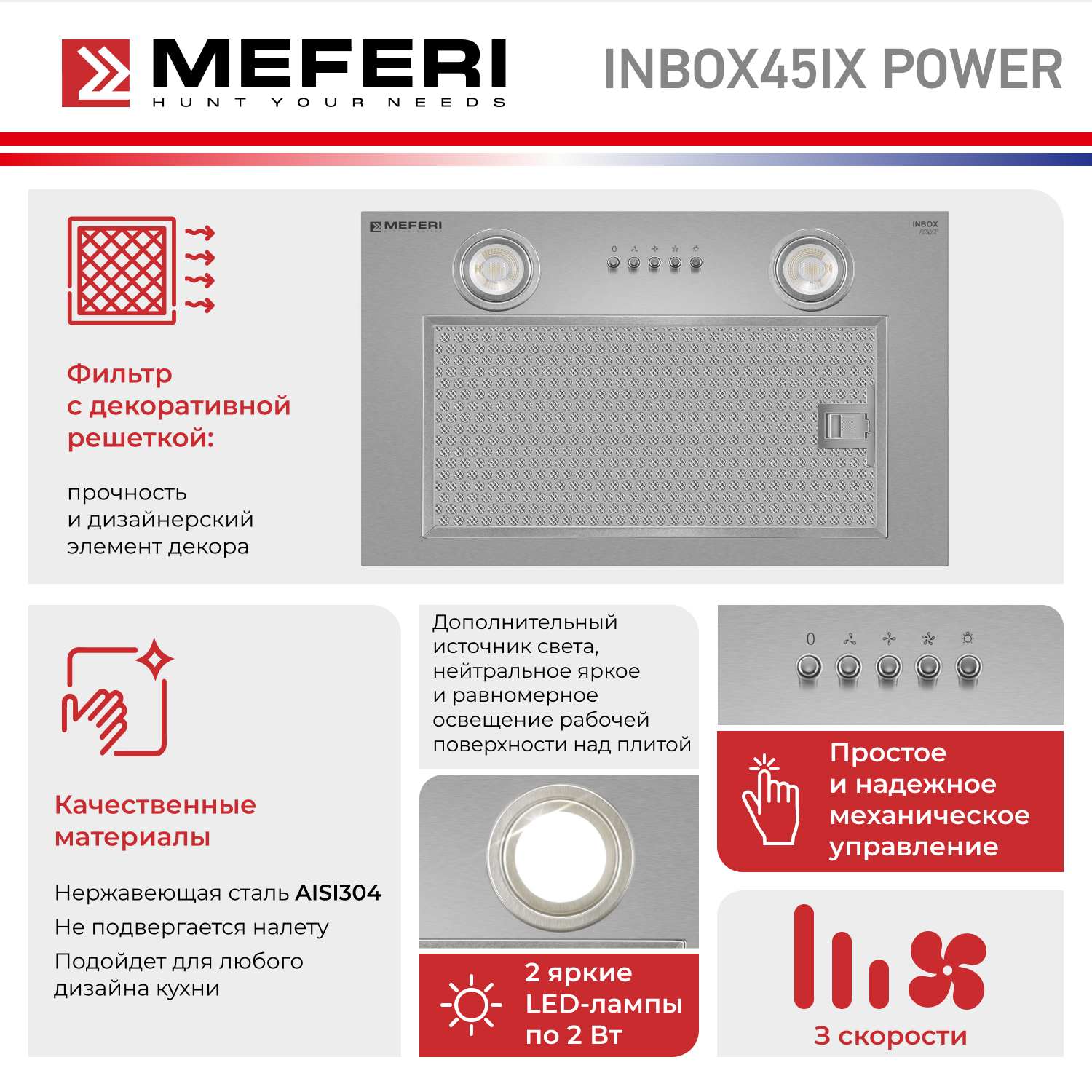 MEFERI
HUNT YOUR NEEDS

INBOX45IX POWER

Фильтр с декоративной решеткой:

прочность и дизайнерский элемент декора

MEFERI

INBOX POWER

0

Качественные материалы

Нержавеющая сталь AISI304
Не подвергается налету
Подойдет для любого дизайна кухни

Дополнительный источник света, нейтральное яркое и равномерное освещение рабочей поверхности над плитой

2 яркие LED-лампы по 2 Вт

0

Простое и надежное механическое управление

3 скорости