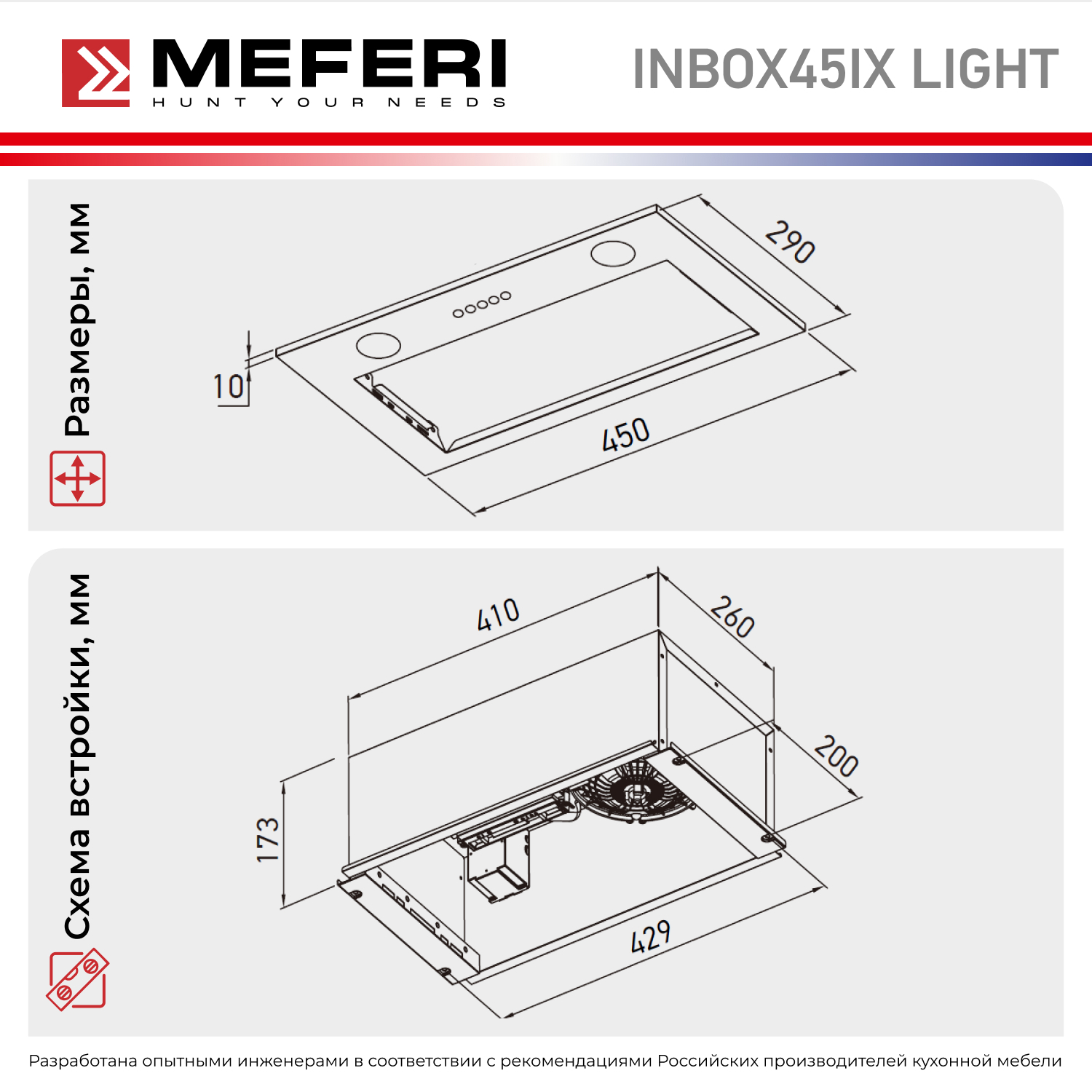 MEFERI
HUNT YOUR NEEDS

INBOX45IX LIGHT

Размеры, мм

290

10

450

Схема встройки, мм

410

260

200

173

429

Разработана опытными инженерами в соответствии с рекомендациями Российских производителей кухонной мебели