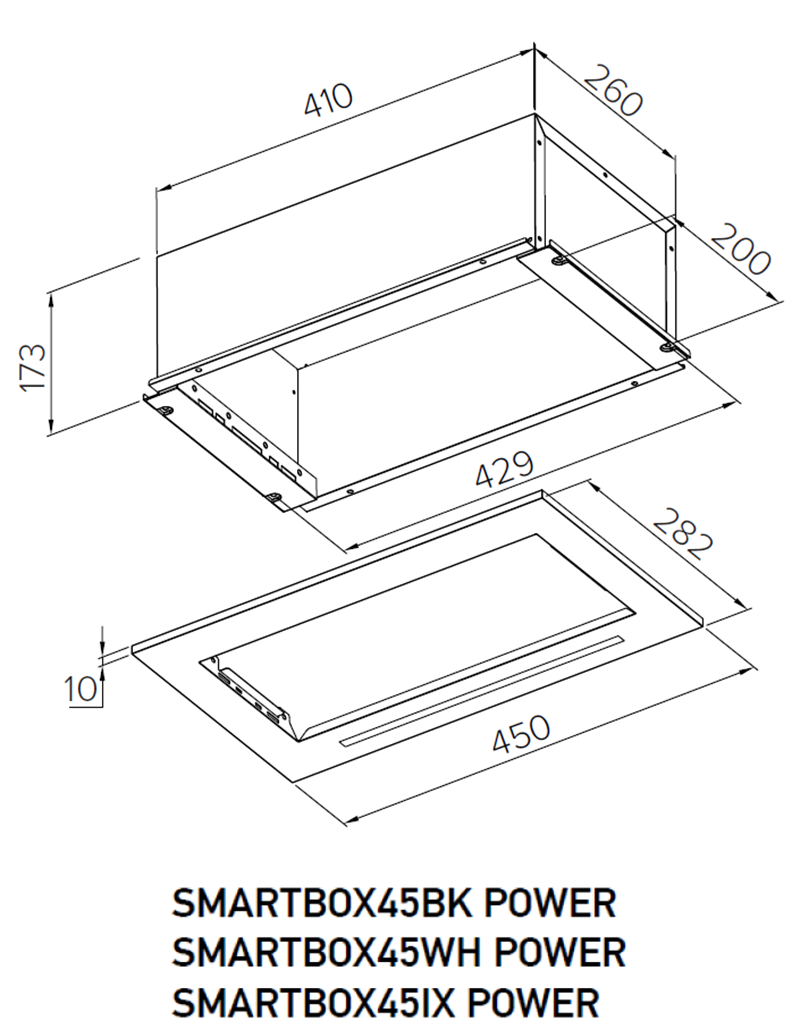 410
260
200
173
429
282
10
450

SMARTBOX45BK POWER
SMARTBOX45WH POWER
SMARTBOX45IX POWER