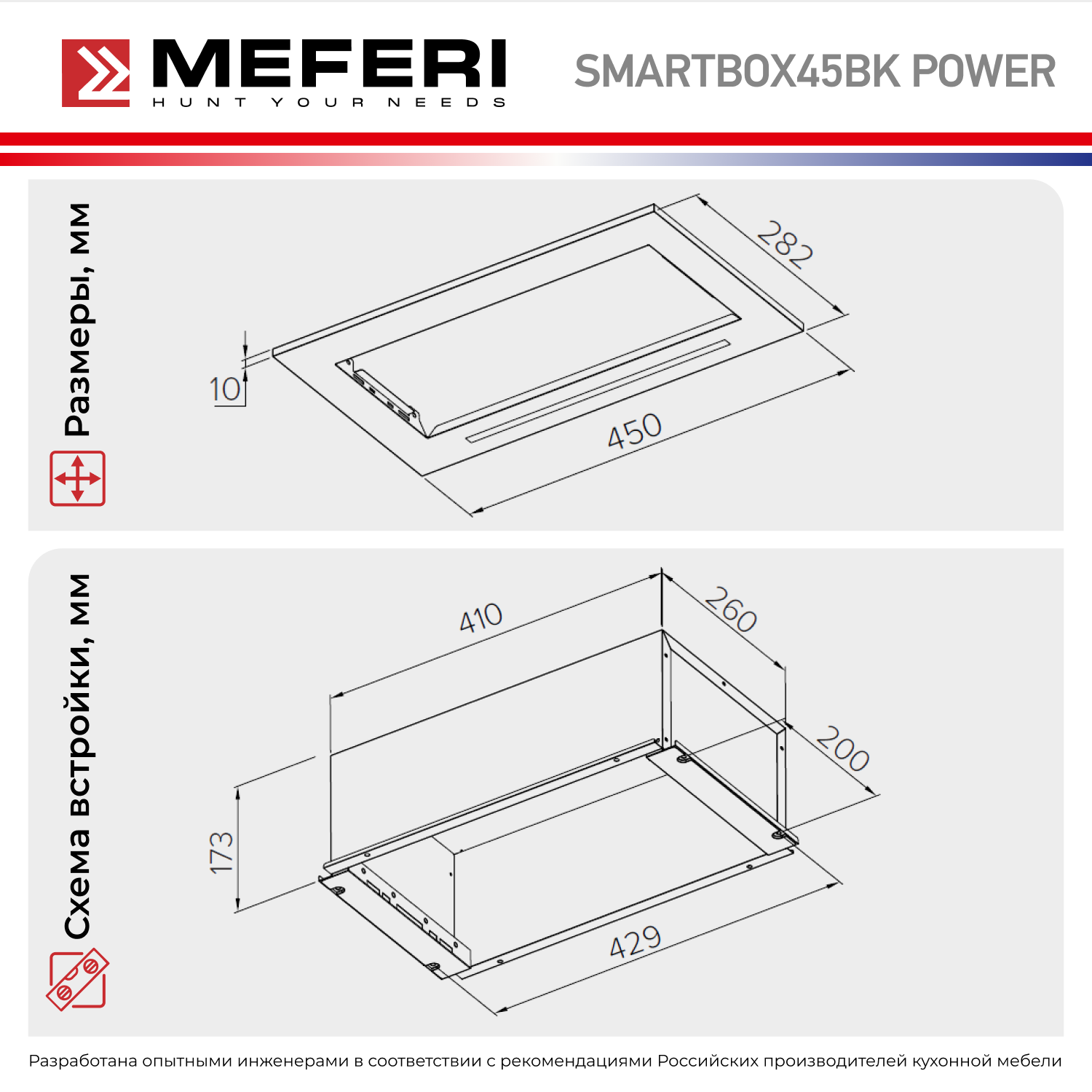 MEFERI
HUNT YOUR NEEDS

SMARTBOX45BK POWER

Размеры, мм

282

10

450

Схема встройки, мм

410

260

200

173

429

Разработана опытными инженерами в соответствии с рекомендациями Российских производителей кухонной мебели