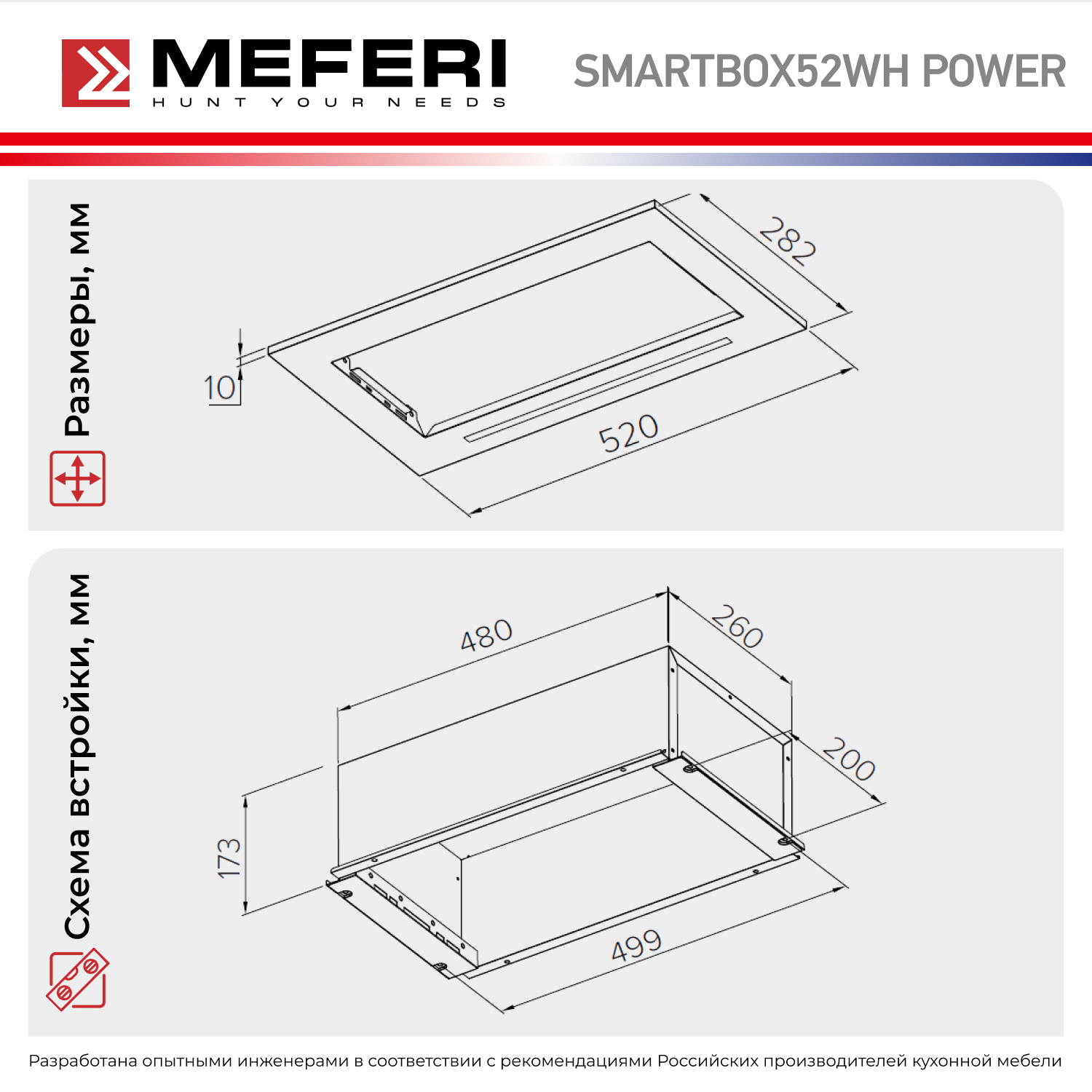 MEFERI
HUNT YOUR NEEDS

SMARTBOX52WH POWER

Размеры, мм

282

10

520

Схема встройки, мм

480

260

200

173

499

Разработана опытными инженерами в соответствии с рекомендациями Российских производителей кухонной мебели