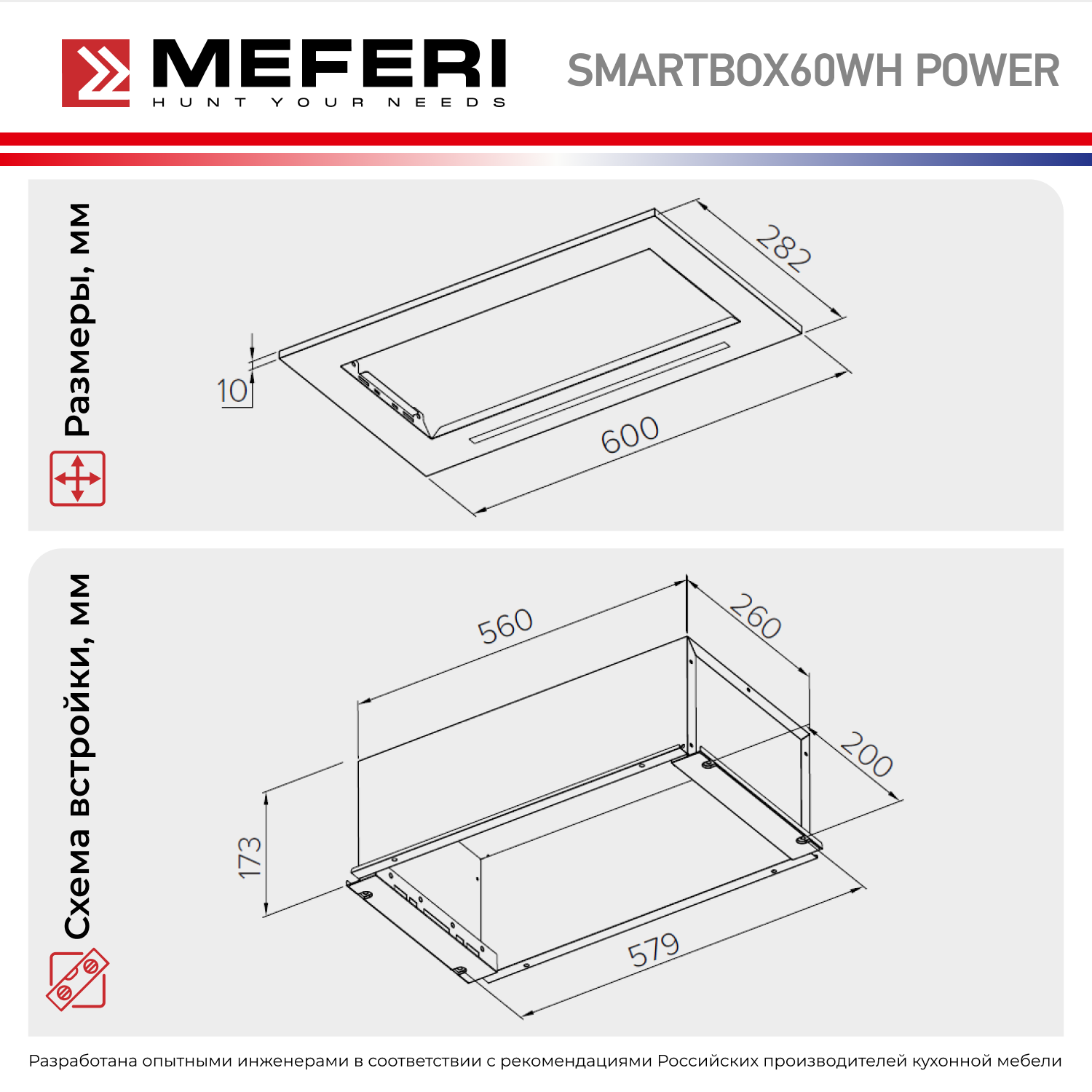 MEFERI
HUNT YOUR NEEDS

SMARTBOX60WH POWER

Размеры, мм

282
10
600

Схема встройки, мм

560
260
200
173
579

Разработана опытными инженерами в соответствии с рекомендациями Российских производителей кухонной мебели