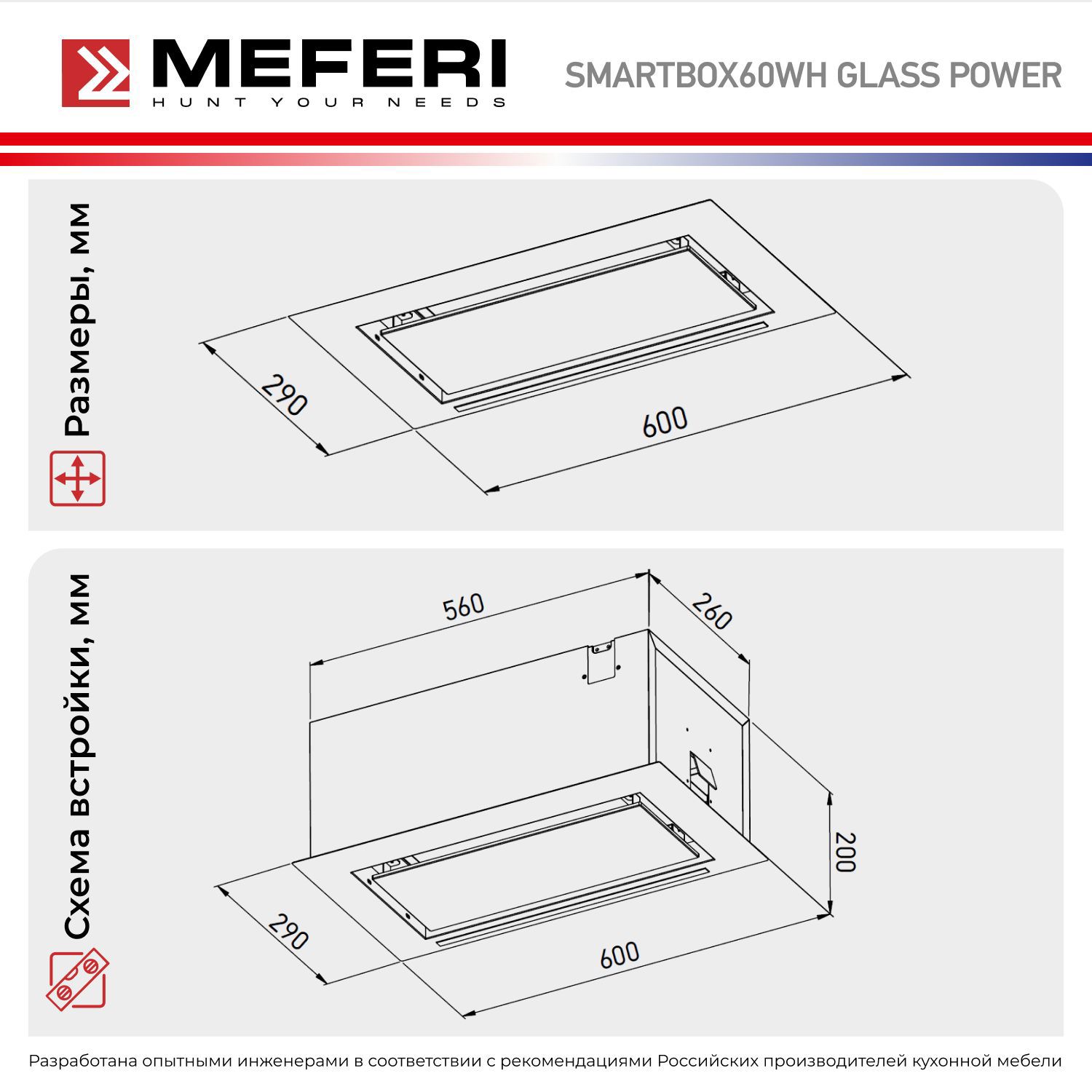 MEFERI
HUNT YOUR NEEDS

SMARTBOX60WH GLASS POWER

Размеры, мм

290

600

Схема встройки, мм

560

260

200

290

600

Разработана опытными инженерами в соответствии с рекомендациями Российских производителей кухонной мебели