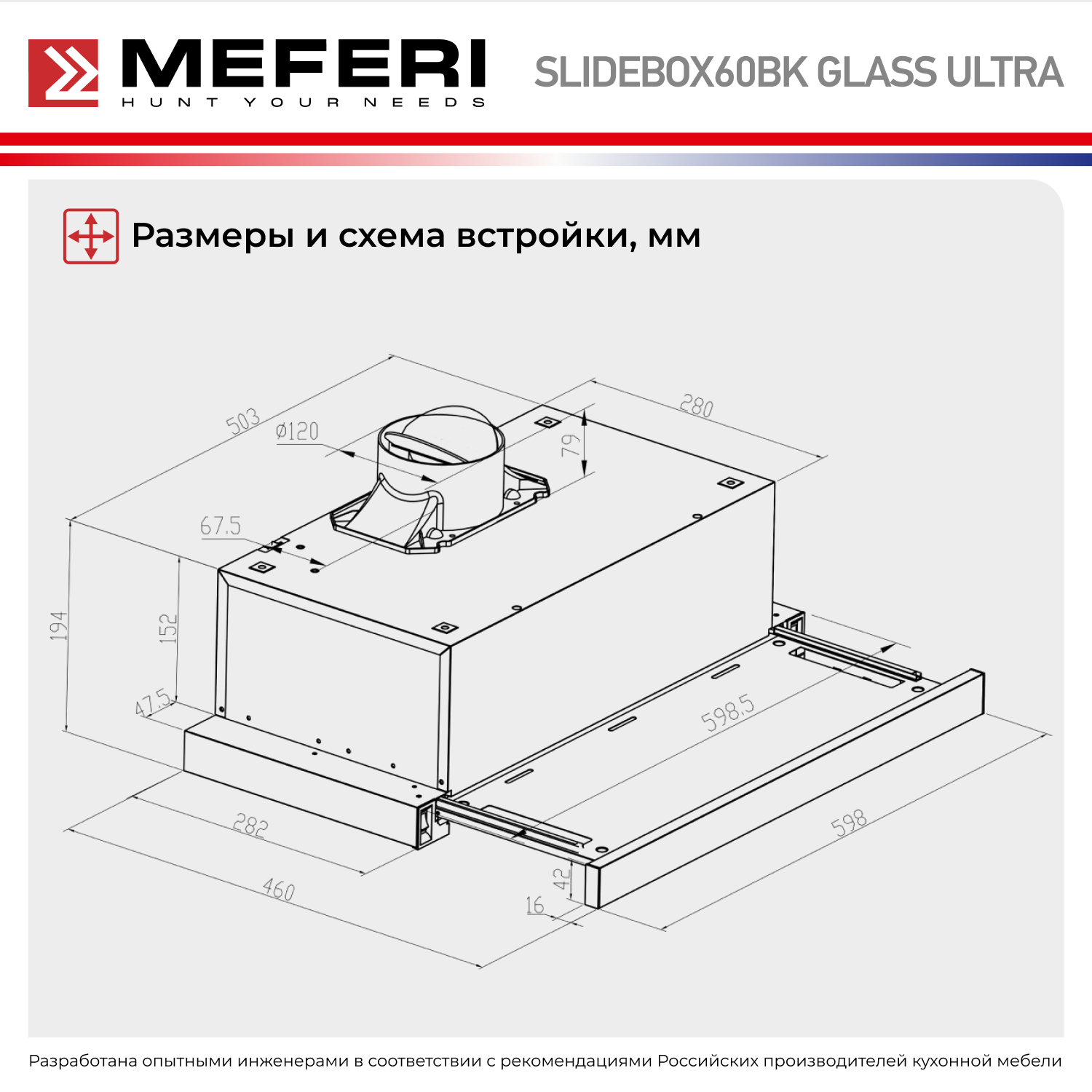 MEFERI
HUNT YOUR NEEDS

SLIDEBOX60BK GLASS ULTRA

Размеры и схема встройки, мм

503
ø120
280
79
67.5
194
152
47.5
598.5
282
460
598
42
16

Разработана опытными инженерами в соответствии с рекомендациями Российских производителей кухонной мебели