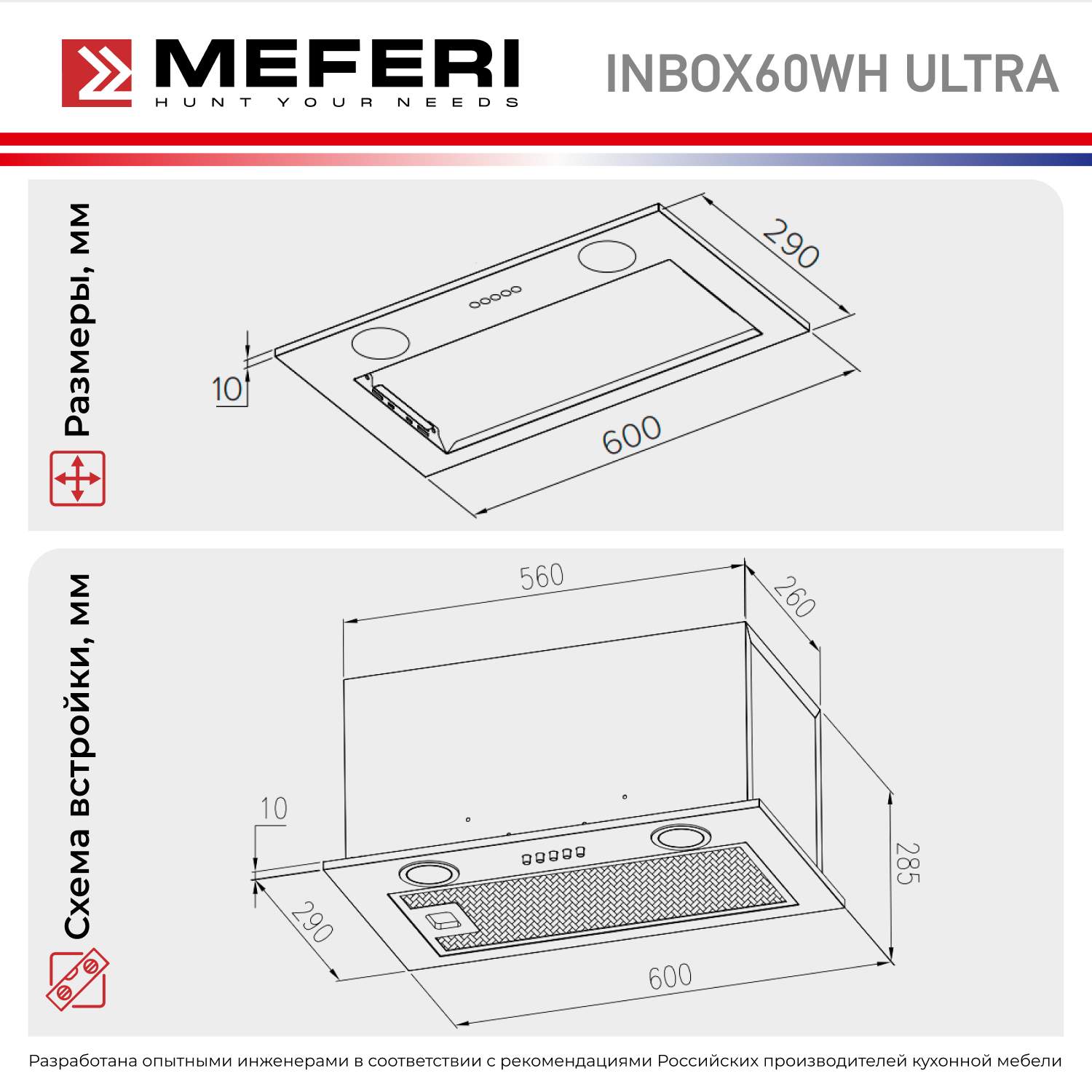 MEFERI
HUNT YOUR NEEDS

INBOX60WH ULTRA

Размеры, мм

290
10
600

Схема встройки, мм

560
260
10
285
290
600

Разработана опытными инженерами в соответствии с рекомендациями Российских производителей кухонной мебели