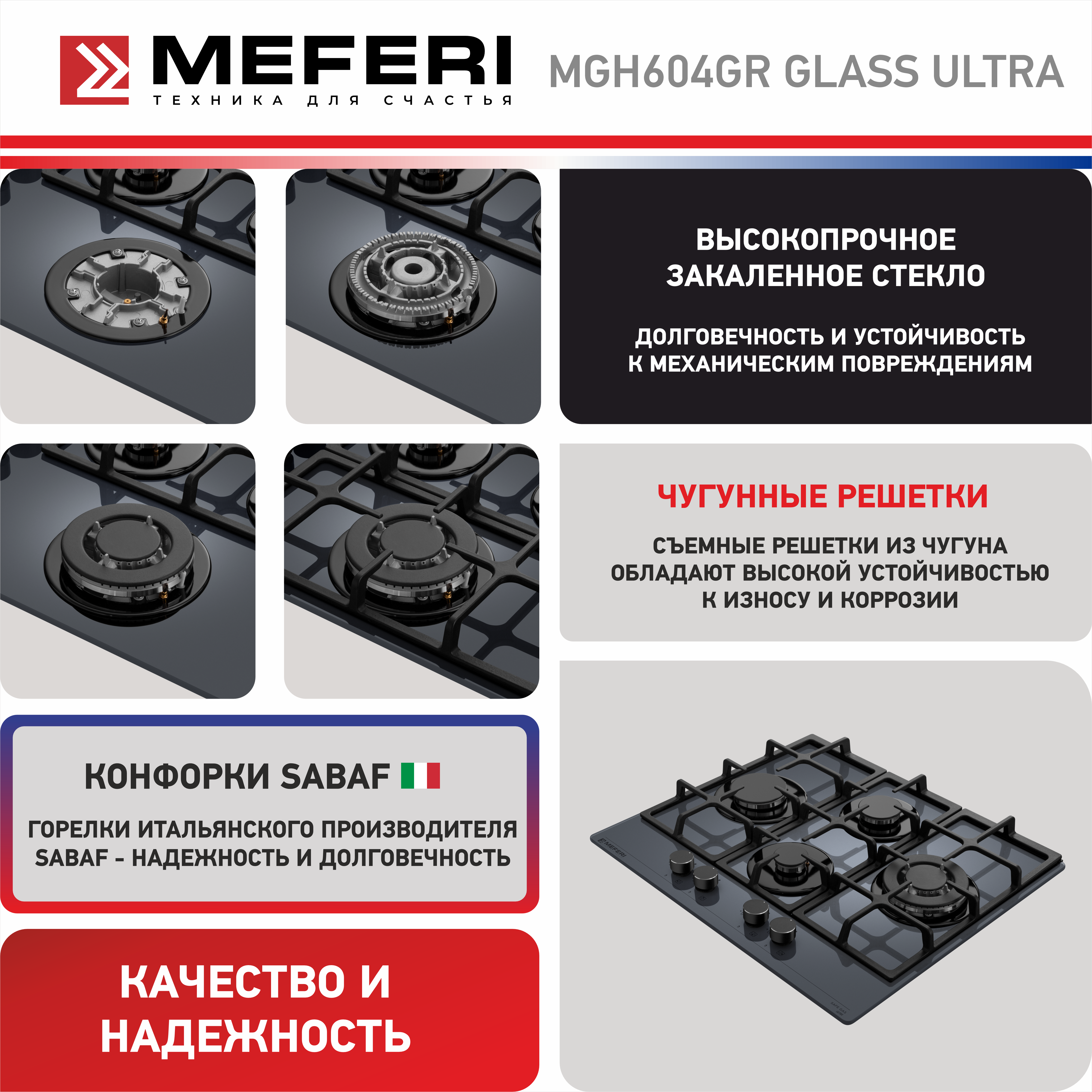 MEFERI
ТЕХНИКА ДЛЯ СЧАСТЬЯ

MGH604GR GLASS ULTRA

ВЫСОКОПРОЧНОЕ ЗАКАЛЕННОЕ СТЕКЛО

ДОЛГОВЕЧНОСТЬ И УСТОЙЧИВОСТЬ К МЕХАНИЧЕСКИМ ПОВРЕЖДЕНИЯМ

ЧУГУННЫЕ РЕШЕТКИ

СЪЕМНЫЕ РЕШЕТКИ ИЗ ЧУГУНА ОБЛАДАЮТ ВЫСОКОЙ УСТОЙЧИВОСТЬЮ К ИЗНОСУ И КОРРОЗИИ

КОНФОРКИ SABAF

ГОРЕЛКИ ИТАЛЬЯНСКОГО ПРОИЗВОДИТЕЛЯ SABAF - НАДЕЖНОСТЬ И ДОЛГОВЕЧНОСТЬ

КАЧЕСТВО И НАДЕЖНОСТЬ

MEFERI