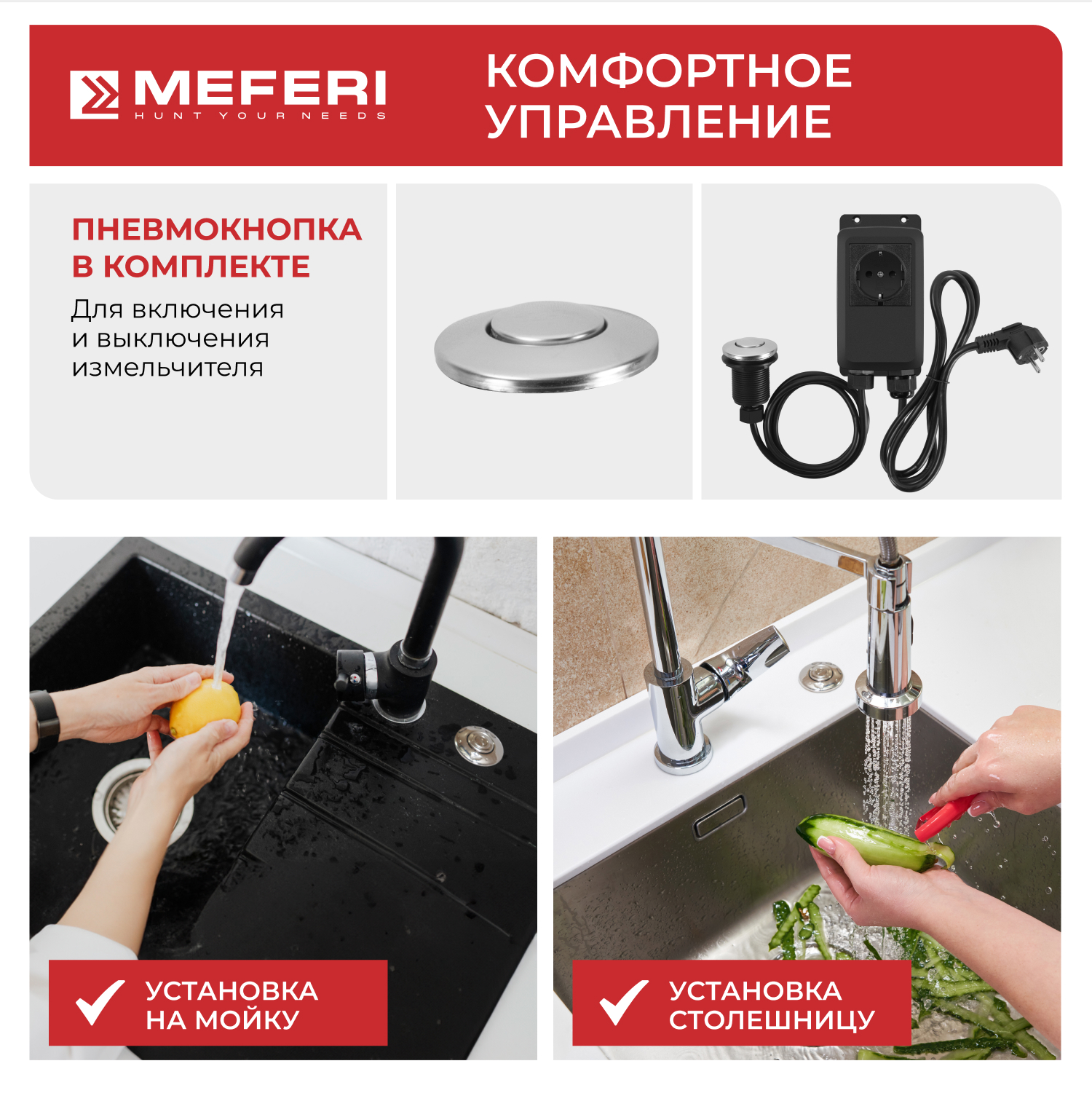 MEFERI
HUNT YOUR NEEDS

КОМФОРТНОЕ УПРАВЛЕНИЕ

ПНЕВМОКНОПКА В КОМПЛЕКТЕ

Для включения и выключения измельчителя

УСТАНОВКА НА МОЙКУ

УСТАНОВКА СТОЛЕШНИЦУ