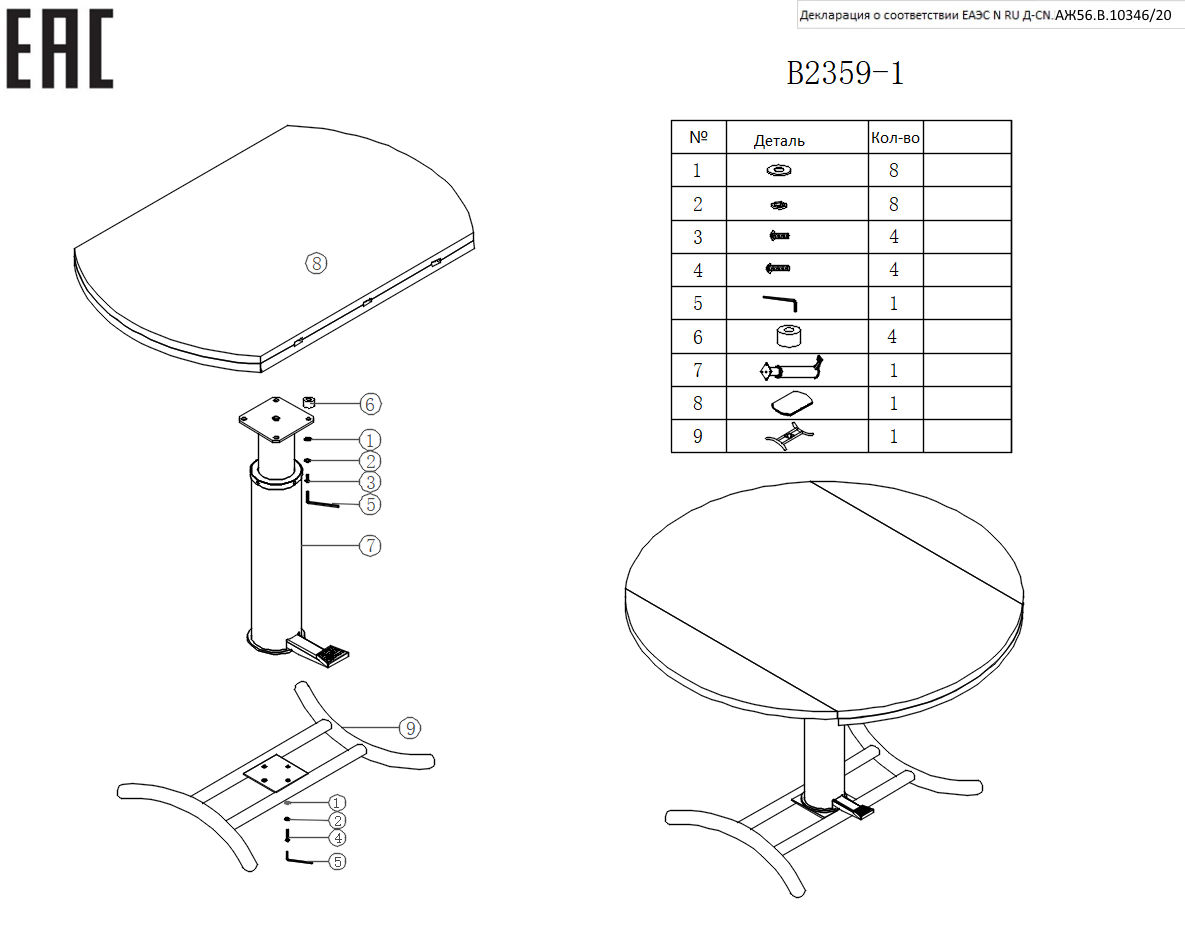 EAC

Декларация о соответствии ЕАЭС N RU Д-CN.АЖ56.В.10346/20

B2359-1

| № | Деталь | Кол-во | |
|---|---|---|---|
| 1 | | 8 | |
| 2 | | 8 | |
| 3 | | 4 | |
| 4 | | 4 | |
| 5 | | 1 | |
| 6 | | 4 | |
| 7 | | 1 | |
| 8 | | 1 | |
| 9 | | 1 | |

8

6
1
2
3
5
7

9

1
2
4
5