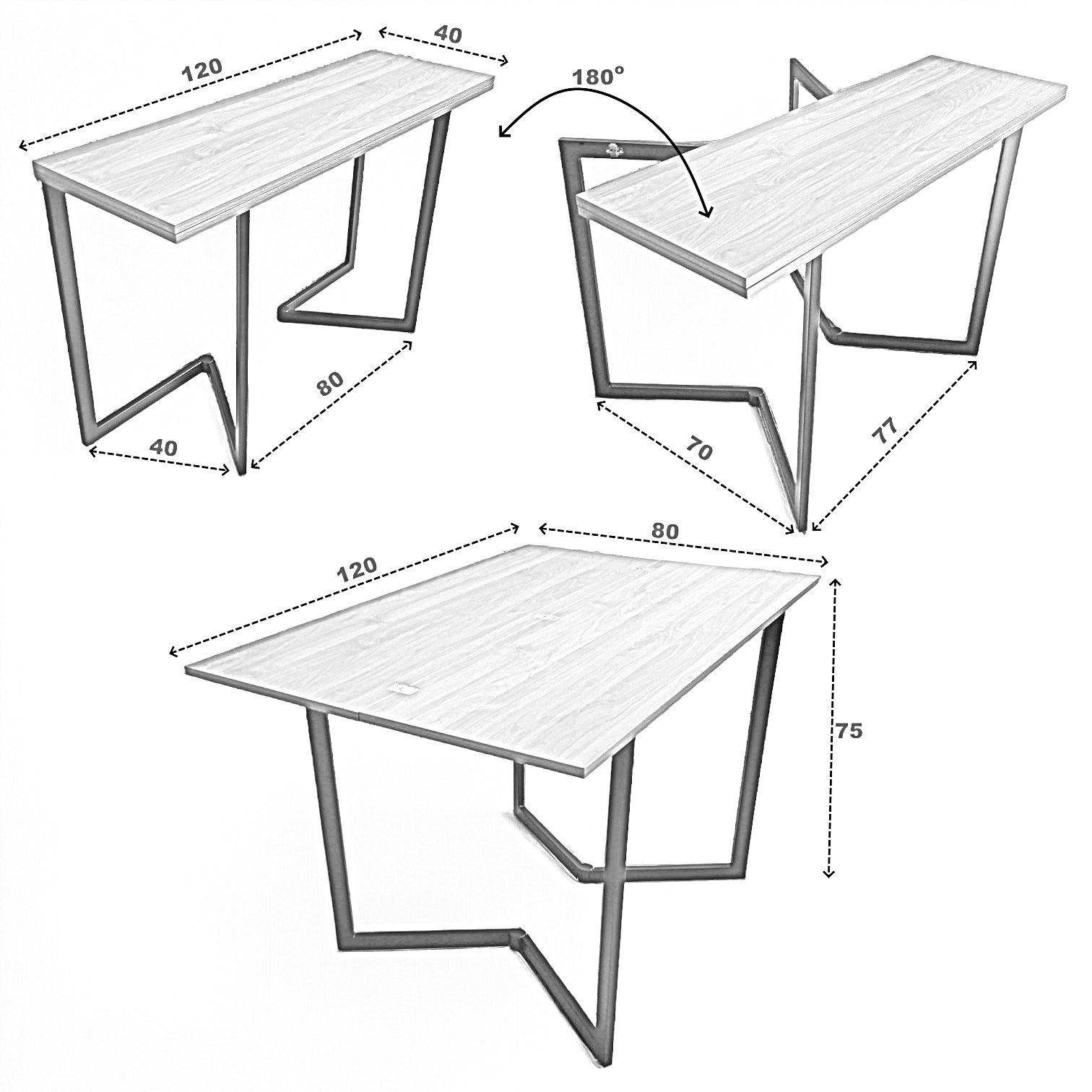 120
40
80
40
180°
70
77
120
80
75