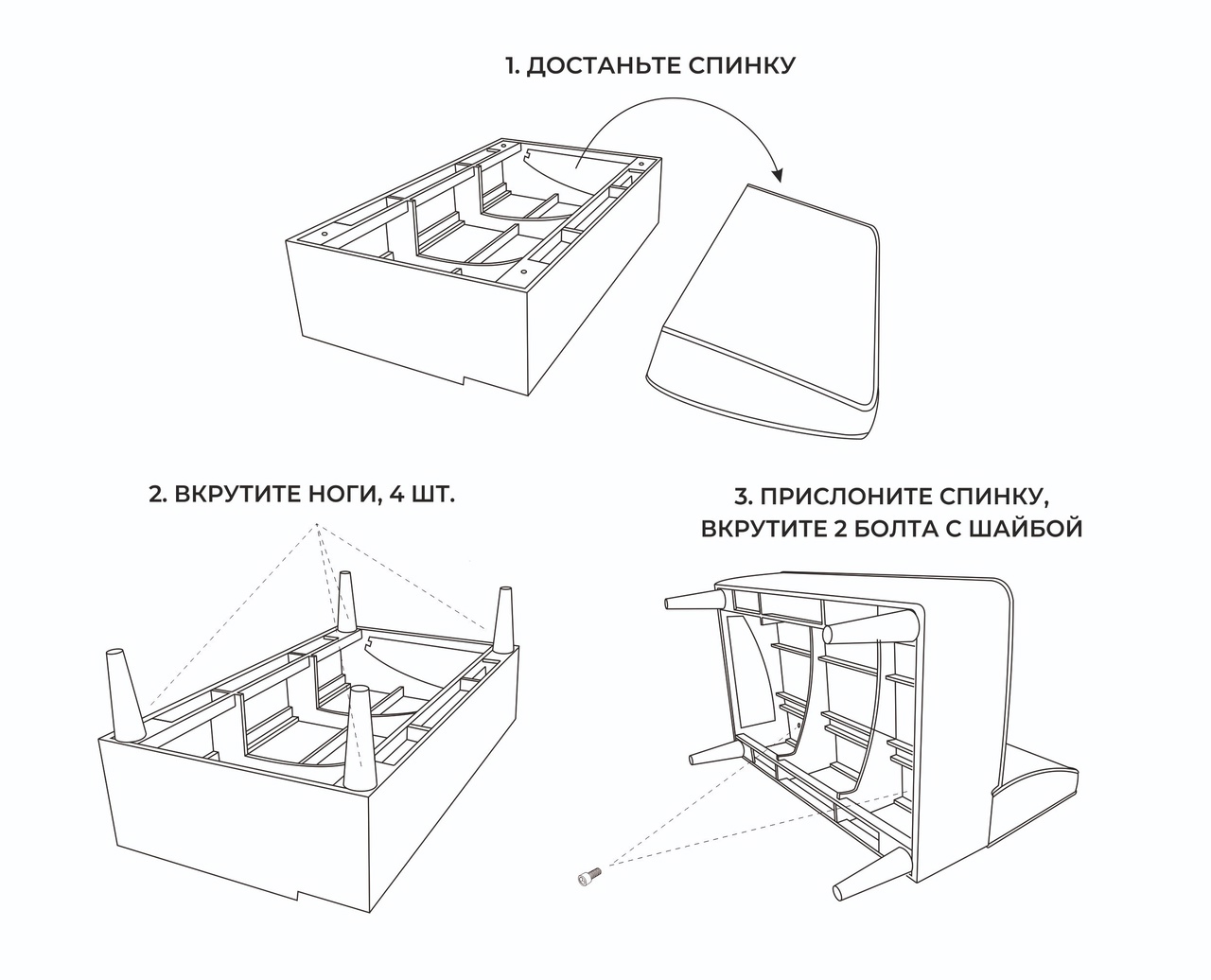 1. ДОСТАНЬТЕ СПИНКУ

2. ВКРУТИТЕ НОГИ, 4 ШТ.

3. ПРИСЛОНИТЕ СПИНКУ, ВКРУТИТЕ 2 БОЛТА С ШАЙБОЙ