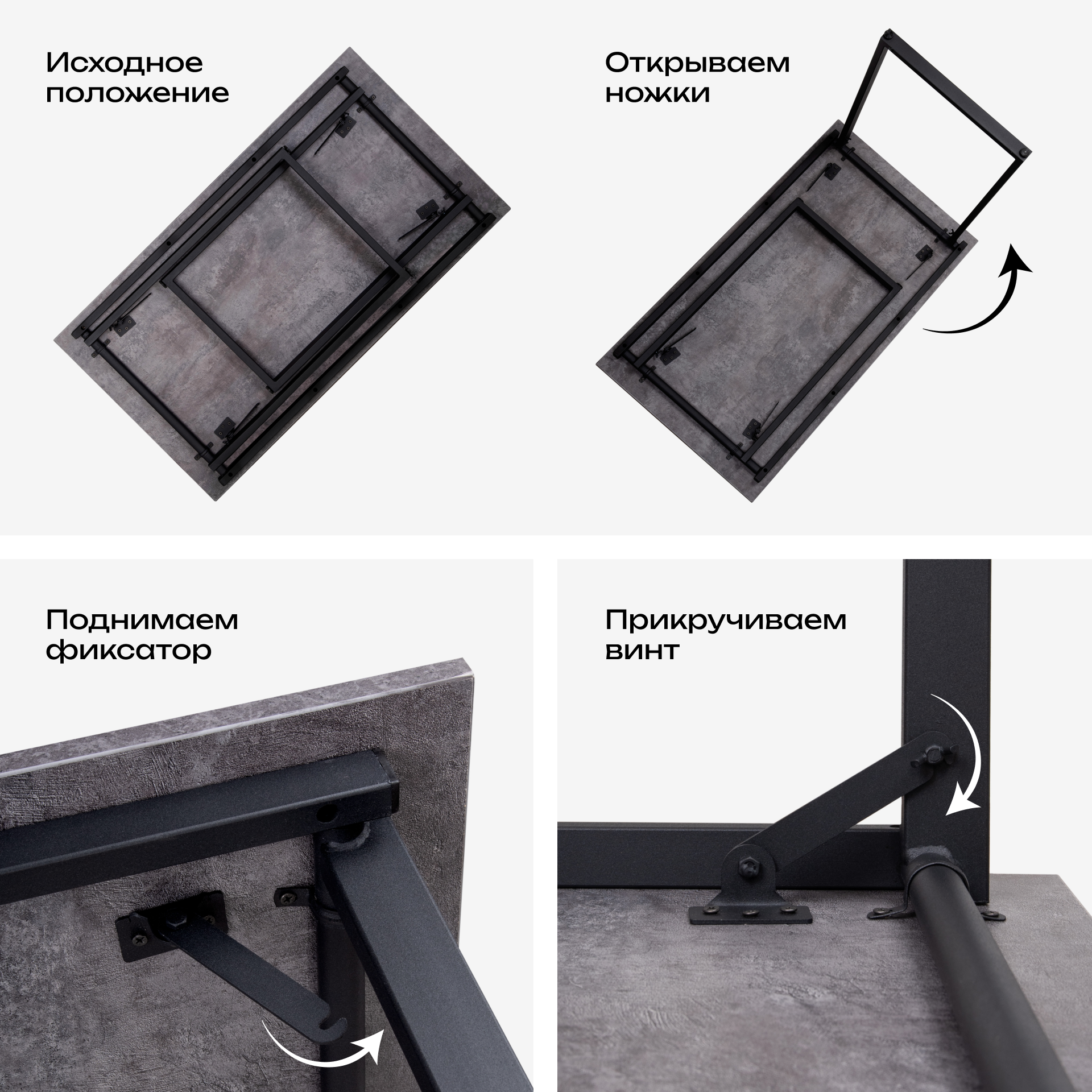 Исходное положение

Открываем ножки

Поднимаем фиксатор

Прикручиваем винт