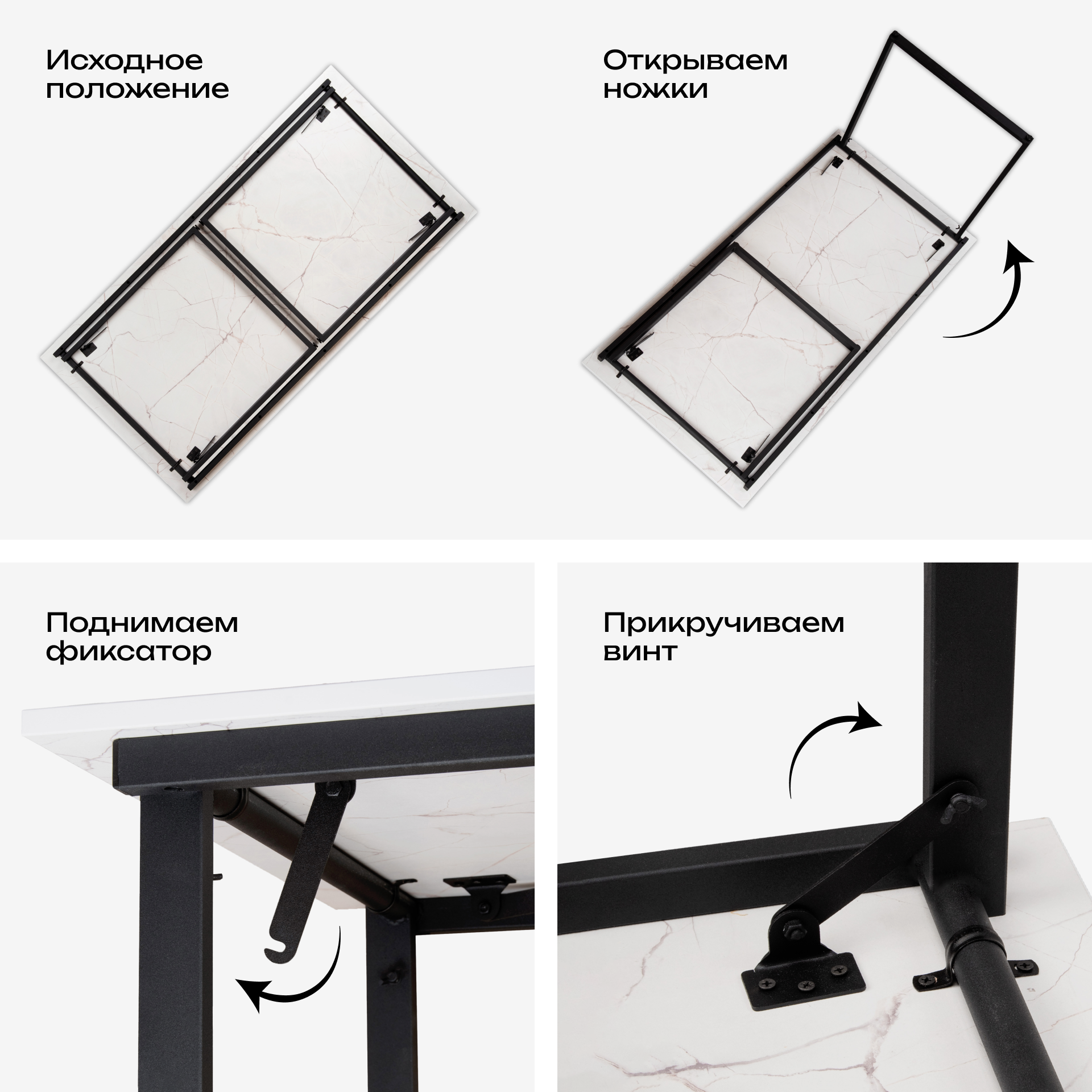 Исходное положение

Открываем ножки

Поднимаем фиксатор

Прикручиваем винт