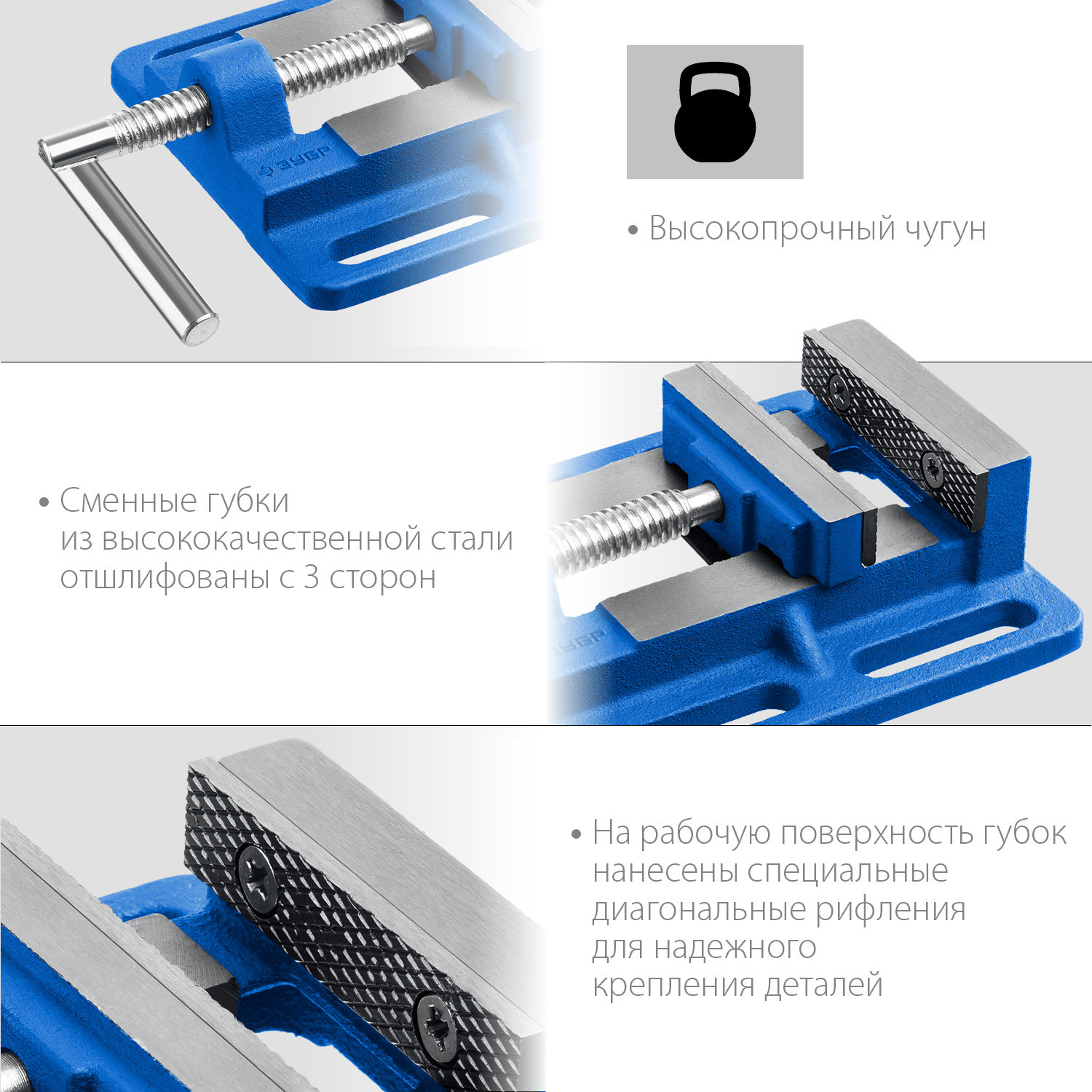 ЗУБР

• Высокопрочный чугун

• Сменные губки из высококачественной стали отшлифованы с 3 сторон

ЗУБР

• На рабочую поверхность губок нанесены специальные диагональные рифления для надежного крепления деталей