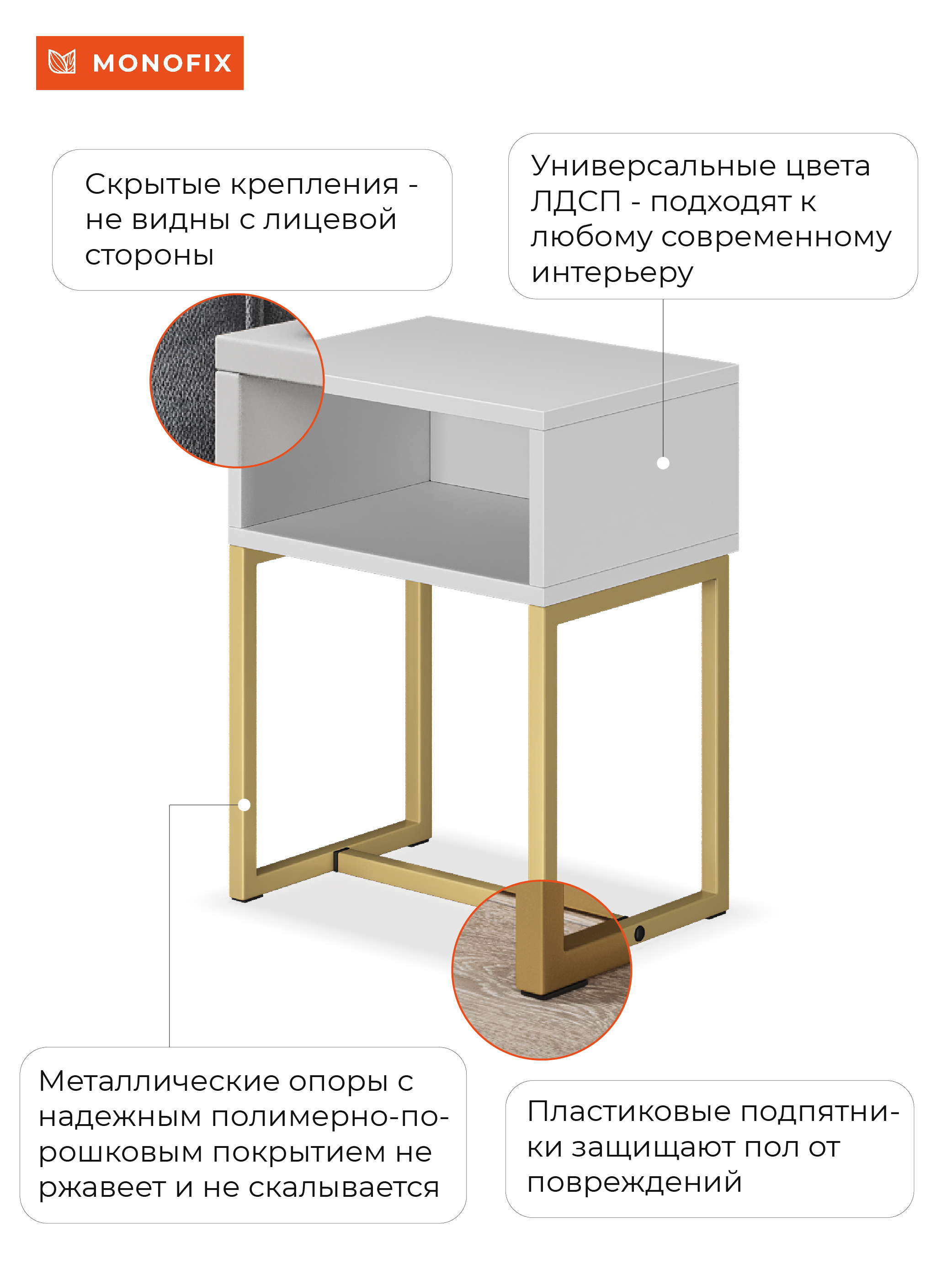 MONOFIX

Скрытые крепления - не видны с лицевой стороны

Универсальные цвета ЛДСП - подходят к любому современному интерьеру

Металлические опоры с надежным полимерно-порошковым покрытием не ржавеет и не скалывается

Пластиковые подпятники защищают пол от повреждений