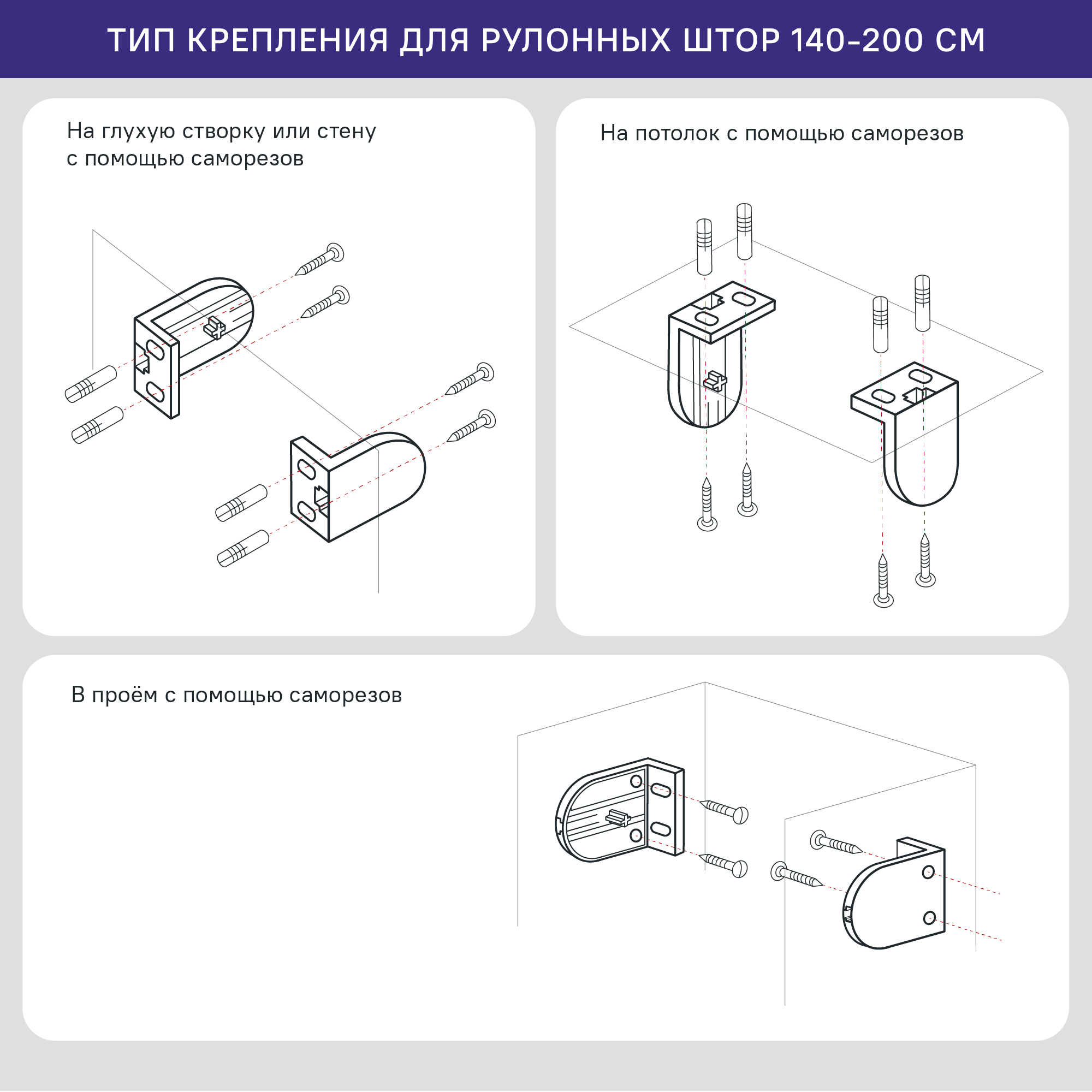 ТИП КРЕПЛЕНИЯ ДЛЯ РУЛОННЫХ ШТОР 140-200 СМ

На глухую створку или стену с помощью саморезов

На потолок с помощью саморезов

В проём с помощью саморезов