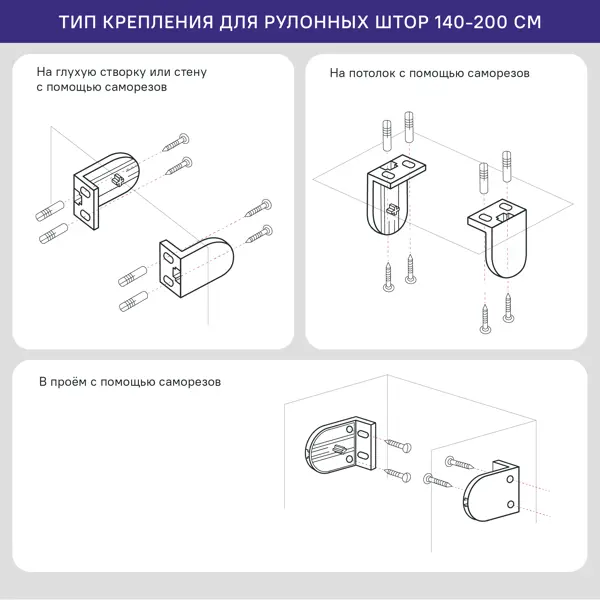 ТИП КРЕПЛЕНИЯ ДЛЯ РУЛОННЫХ ШТОР 140-200 СМ

На глухую створку или стену с помощью саморезов

На потолок с помощью саморезов

В проём с помощью саморезов