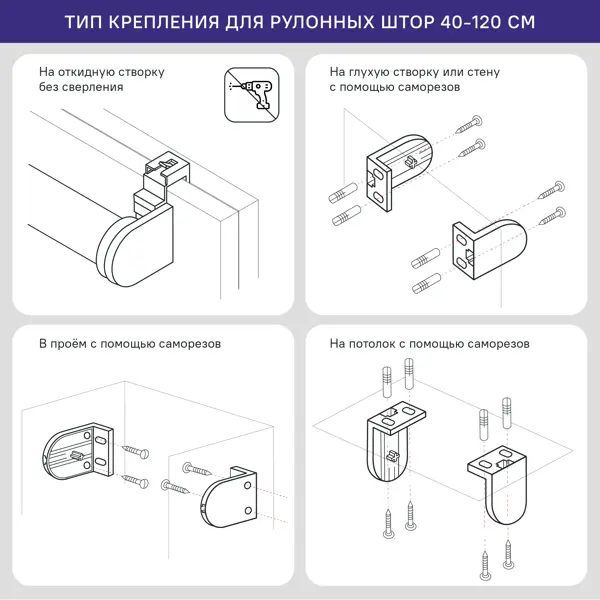 ТИП КРЕПЛЕНИЯ ДЛЯ РУЛОННЫХ ШТОР 40-120 СМ

На откидную створку без сверления

На глухую створку или стену с помощью саморезов

В проём с помощью саморезов

На потолок с помощью саморезов