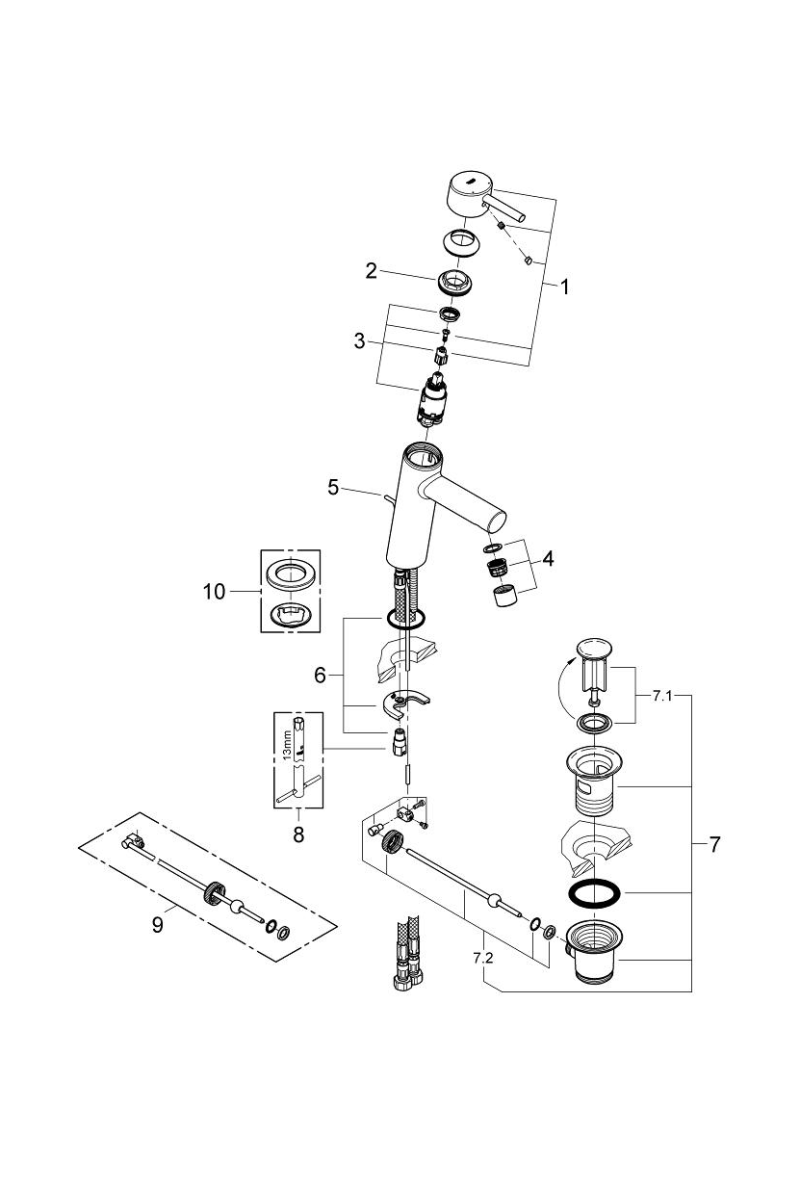 1
2
3
5
4
10
6
7.1
13mm
8
7
9
7.2