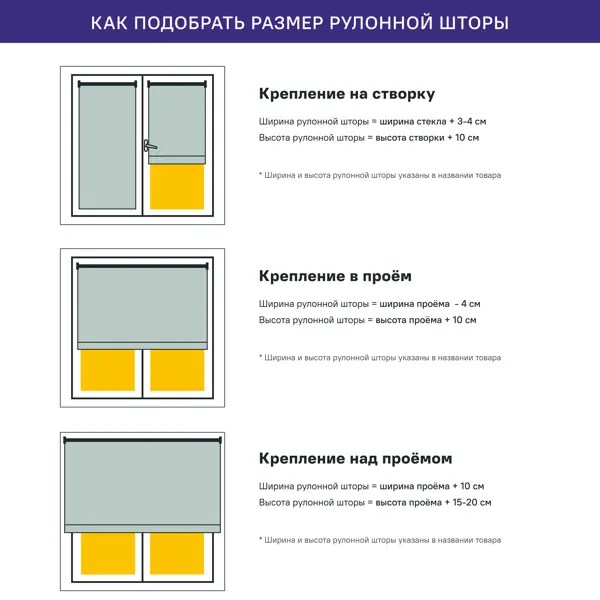 КАК ПОДОБРАТЬ РАЗМЕР РУЛОННОЙ ШТОРЫ

Крепление на створку

Ширина рулонной шторы = ширина стекла + 3-4 см
Высота рулонной шторы = высота створки + 10 см

* Ширина и высота рулонной шторы указаны в названии товара

Крепление в проём

Ширина рулонной шторы = ширина проёма - 4 см
Высота рулонной шторы = высота проёма + 10 см

* Ширина и высота рулонной шторы указаны в названии товара

Крепление над проёмом

Ширина рулонной шторы = ширина проёма + 10 см
Высота рулонной шторы = высота проёма + 15-20 см

* Ширина и высота рулонной шторы указаны в названии товара